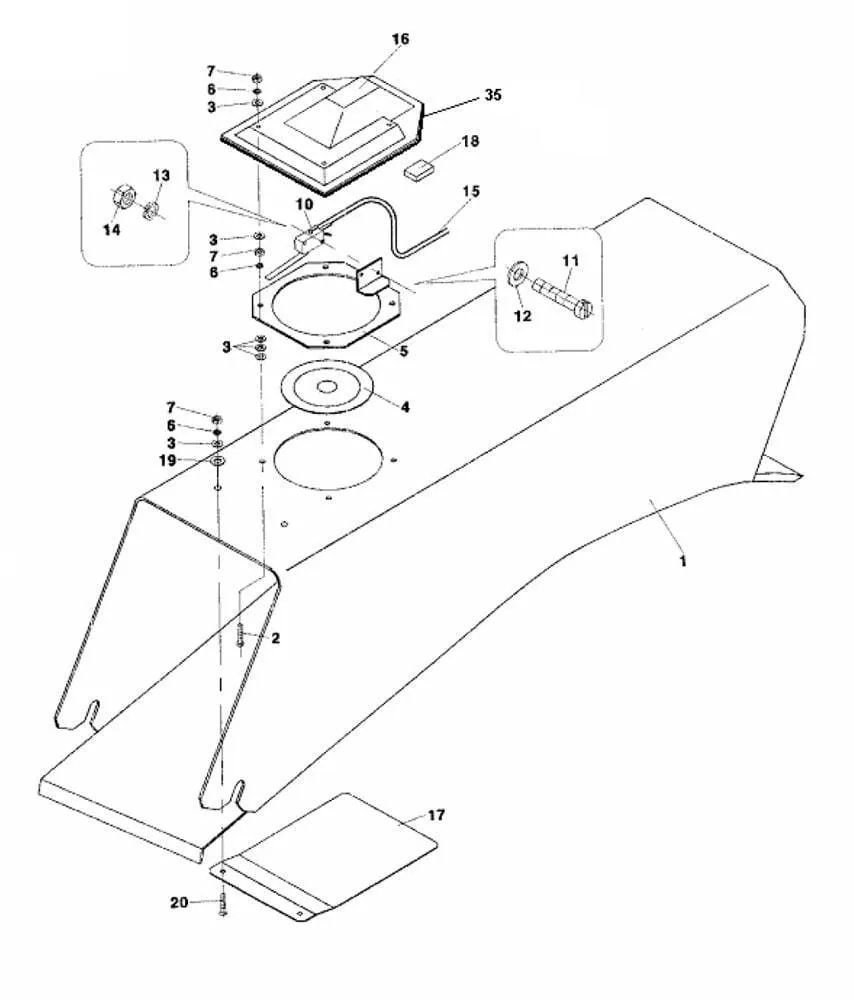 16
7
6
3
35
18
13
14
10
15
3
7
6
11
12
5
3
4
7
6
3
19
1
2
17
20