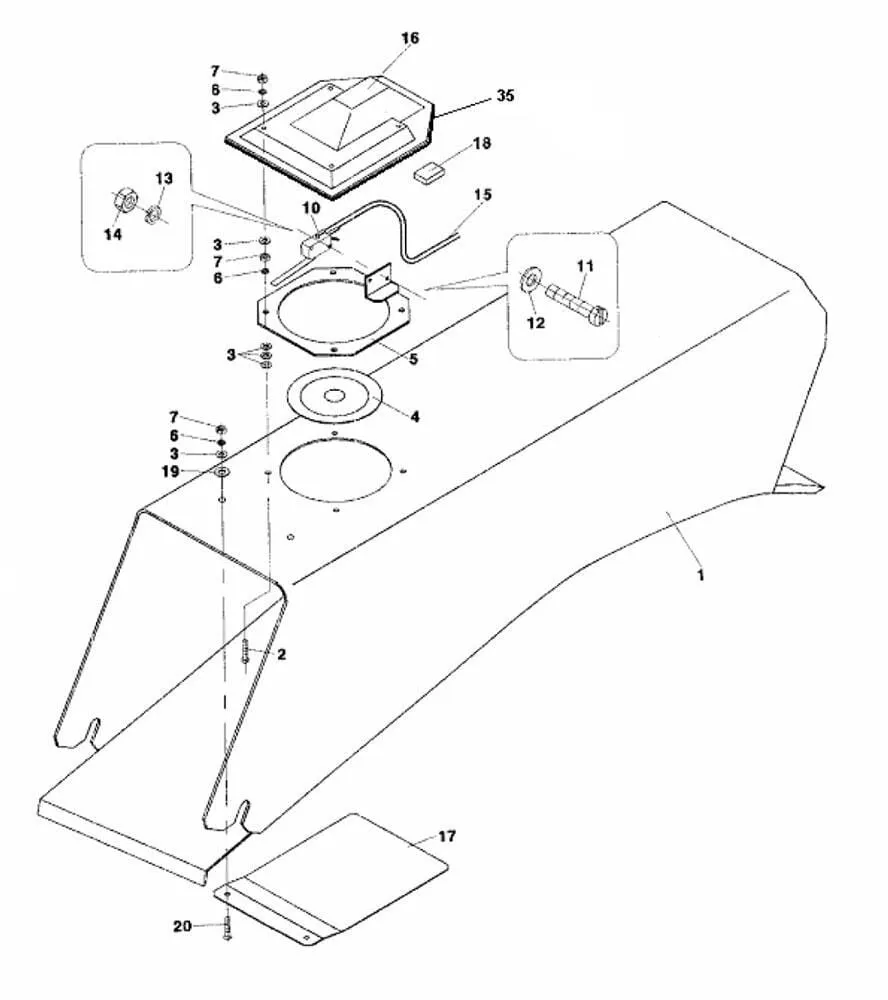 16
7
6
3
35
18
13
14
10
15
3
7
6
11
12
5
3
4
7
6
3
19
1
2
17
20