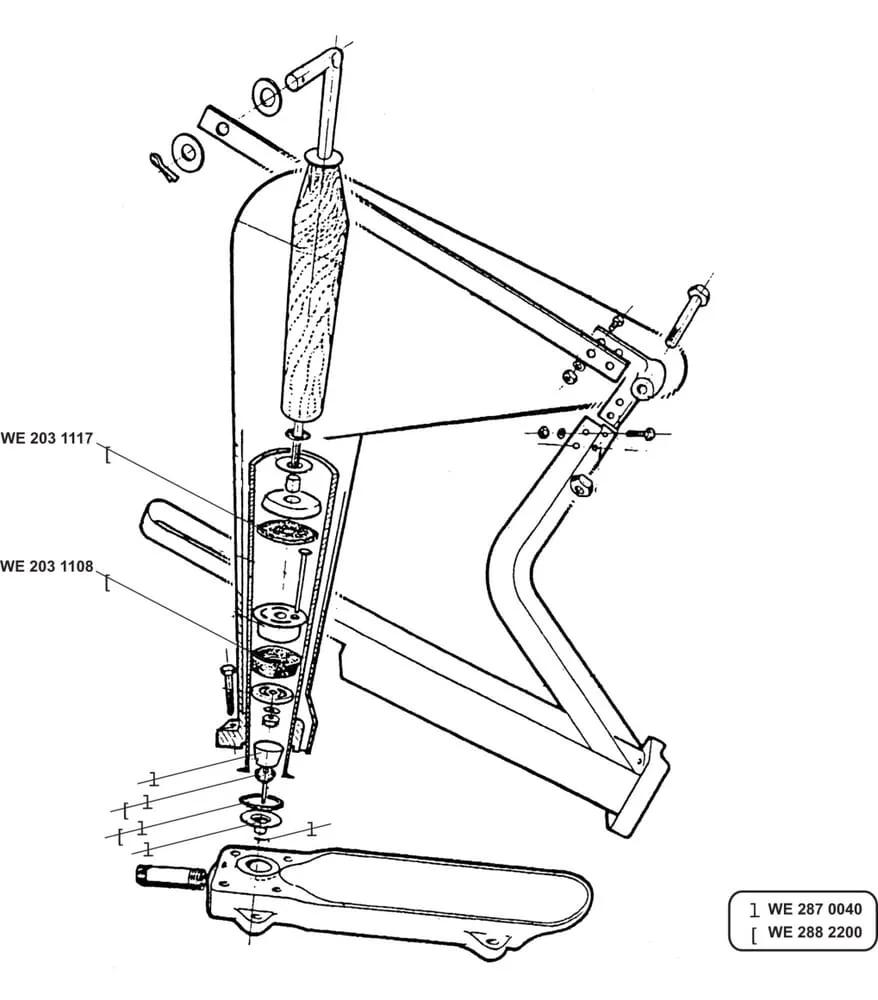 WE 203 1117
[

WE 203 1108
[

]
[ ]
[ ]
]

] WE 287 0040
[ WE 288 2200