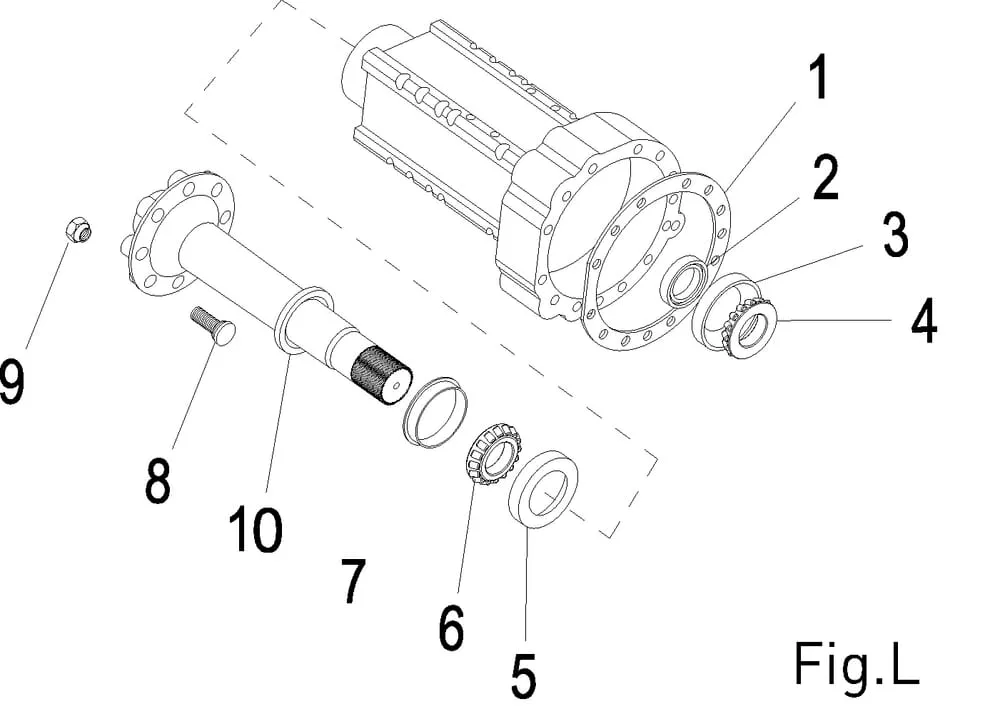 1
2
3
4
9
8
10
7
6
5
Fig.L