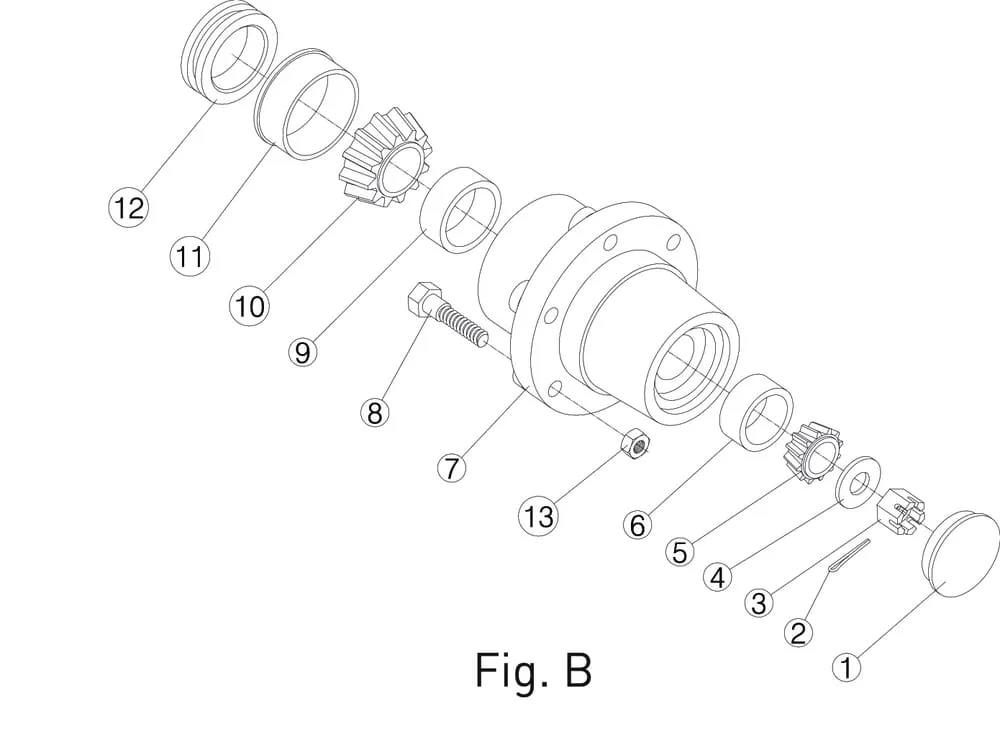 12
11
10
9
8
7
13
6
5
4
3
2
1
Fig. B