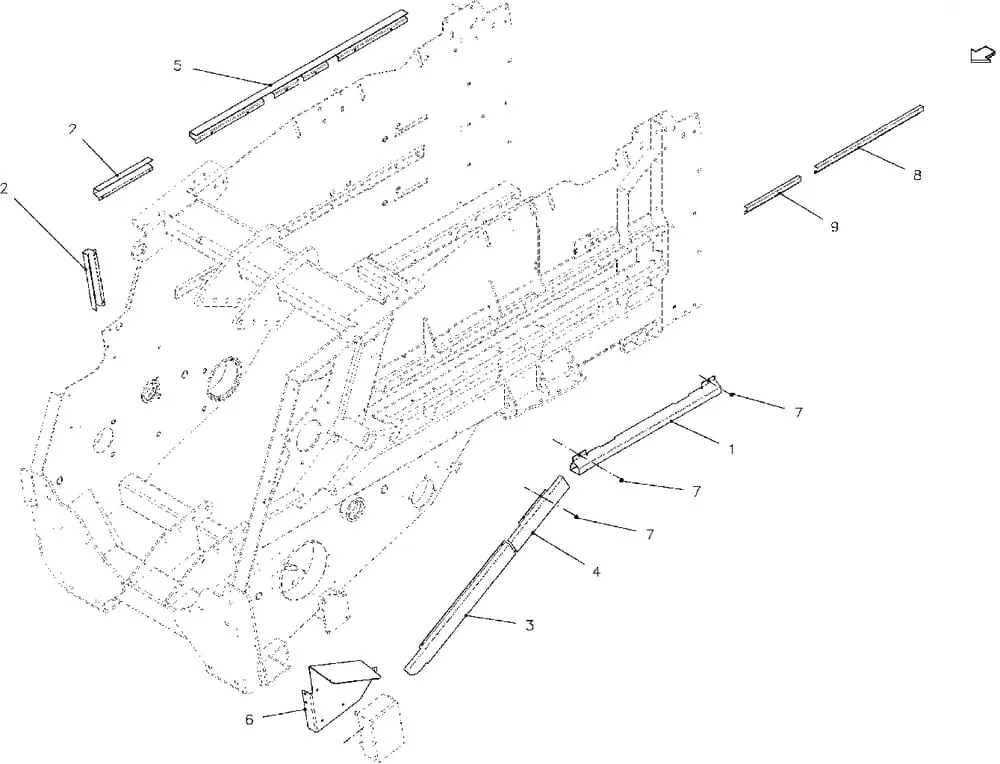 5

2

2

8

9

7

1

7

7

4

3

6