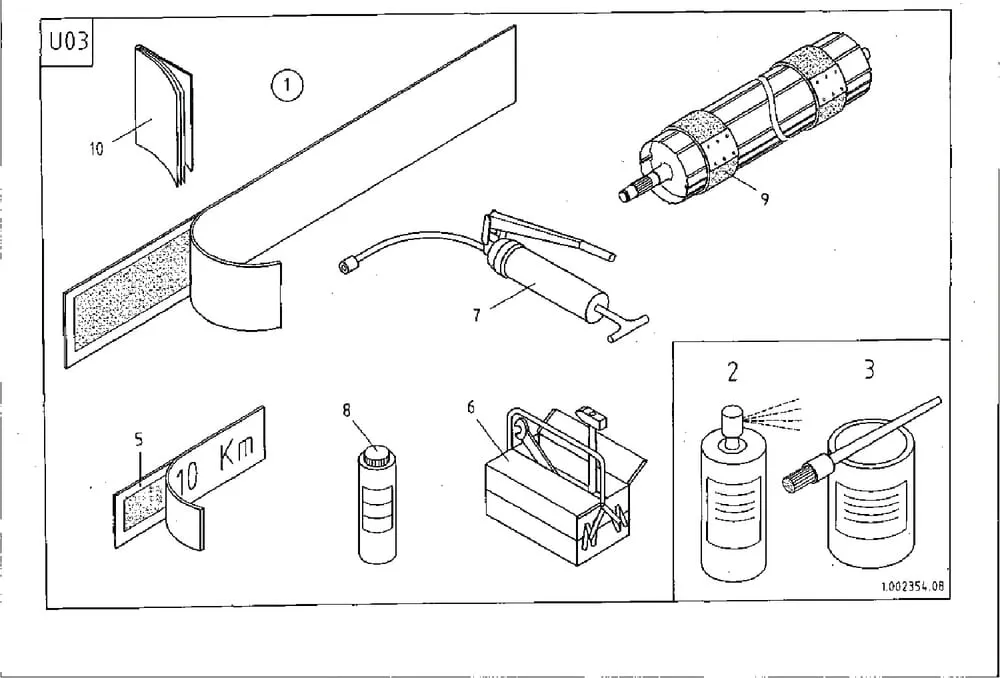 U03

10

1

9

7

5

10 Km

8

6

2

3

1.002354.08