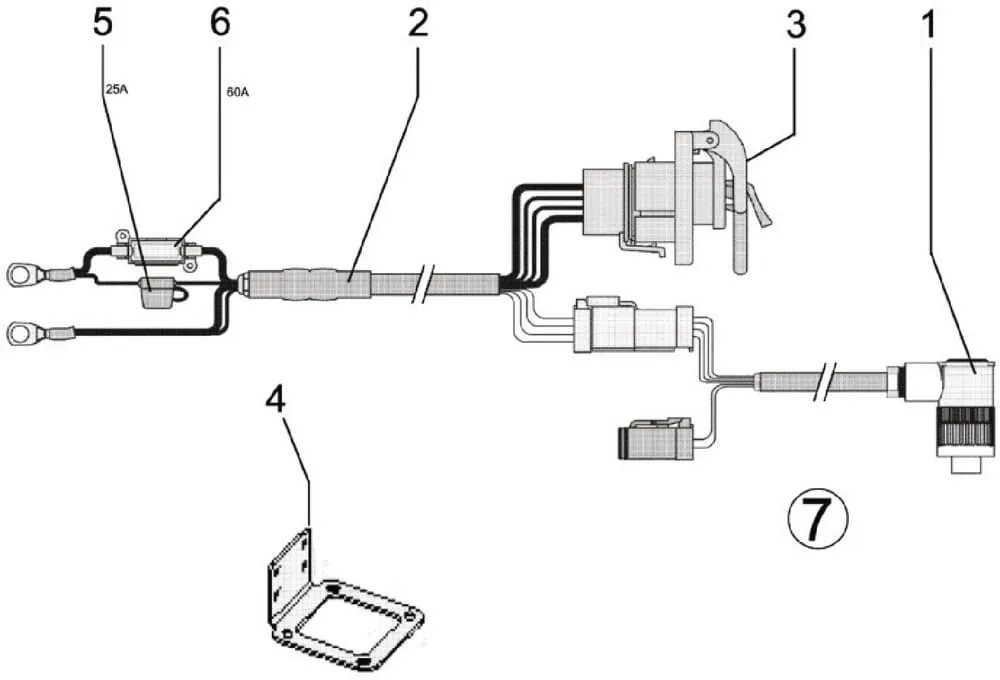 5
6
2
3
1
25A
60A
4
7