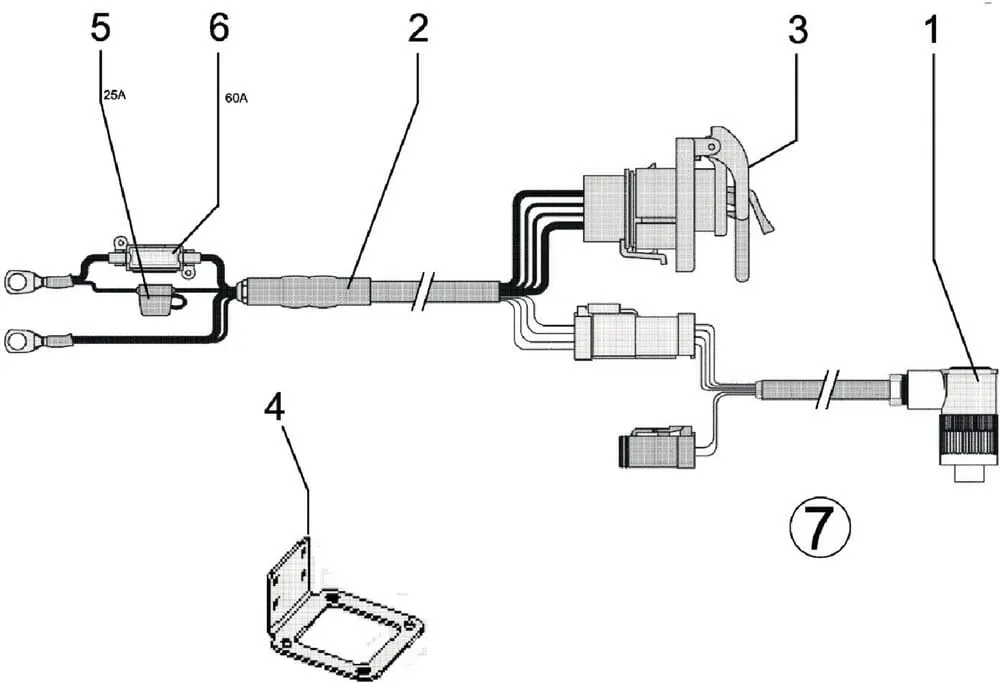 5
6
2
3
1
25A
60A
4
7