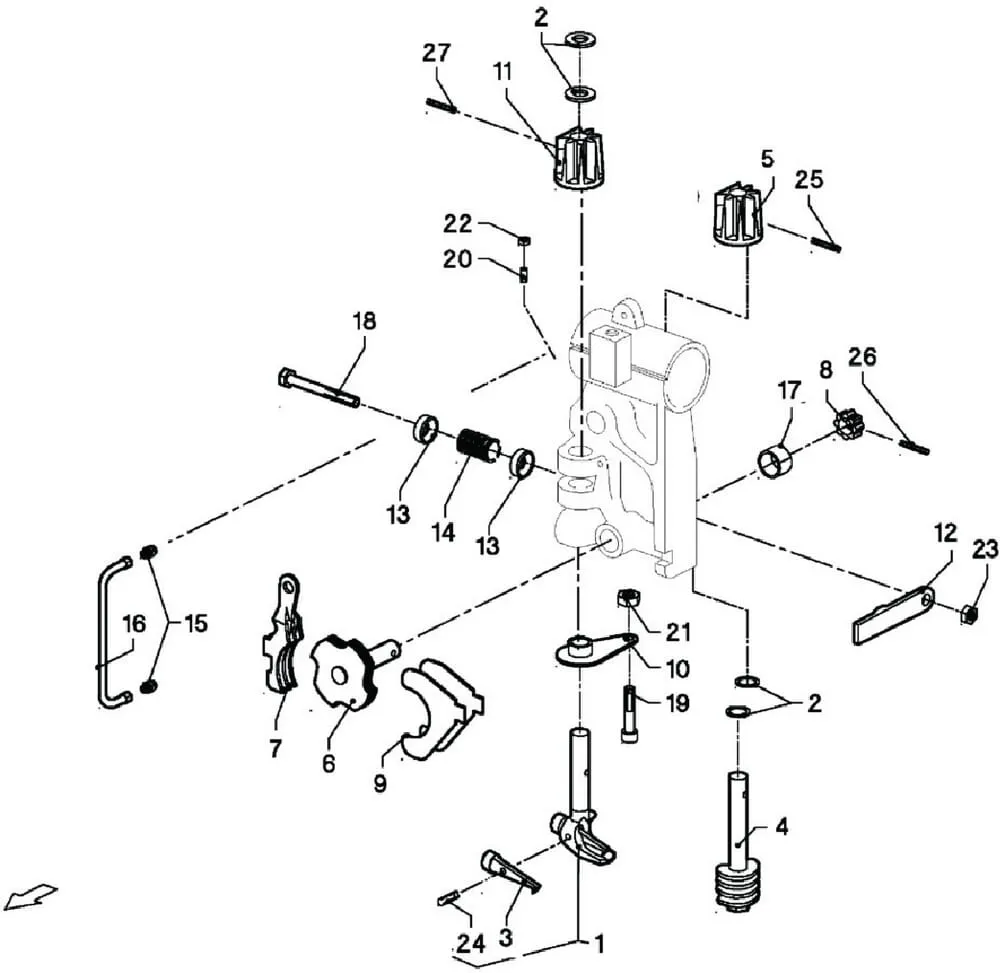 2
27
11
5
25
22
20
18
8
26
17
13
14
13
12
23
16
15
21
10
19
2
7
6
9
4
24
3
1