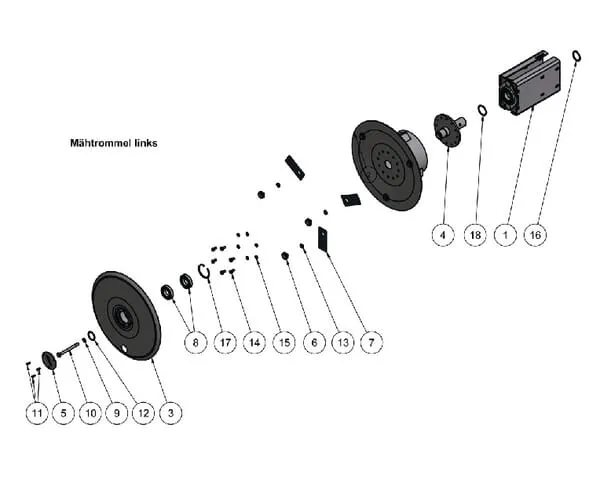 Mähtrommel links

4
18
1
16

8
17
14
15
6
13
7

11
5
10
9
12
3