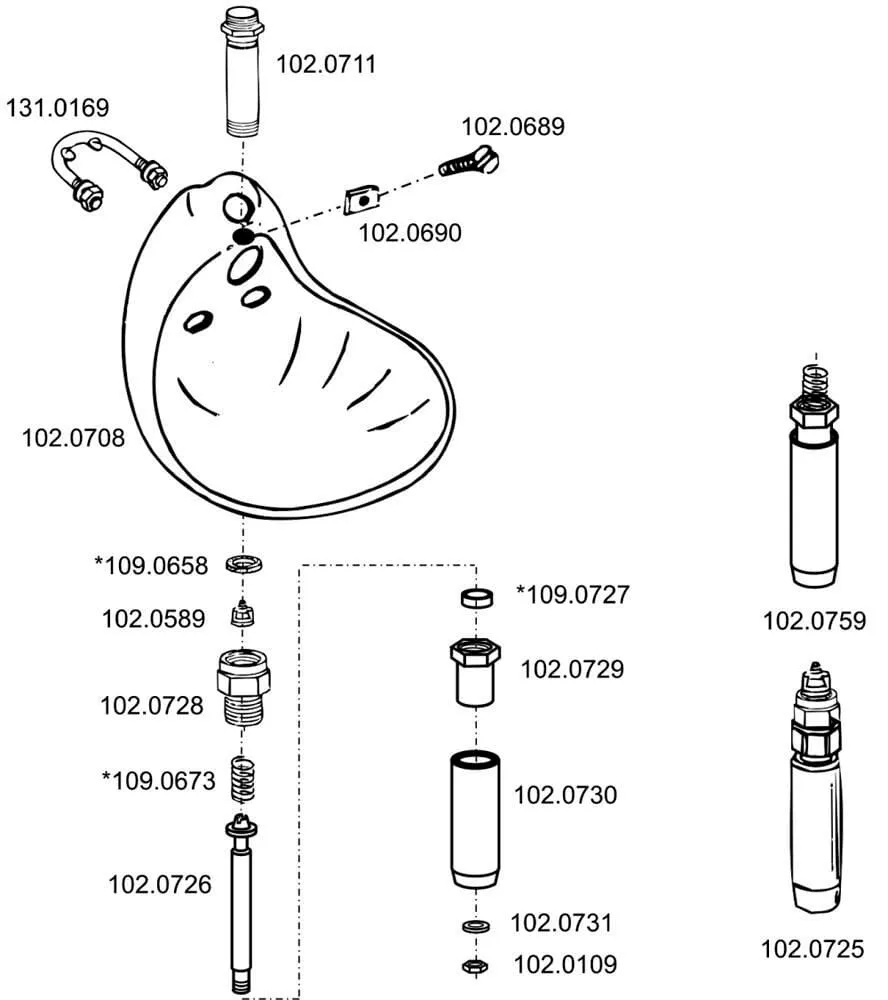 102.0711

131.0169

102.0689

102.0690

102.0708

*109.0658

102.0589

102.0728

*109.0673

102.0726

*109.0727

102.0729

102.0730

102.0731

102.0109

102.0759

102.0725