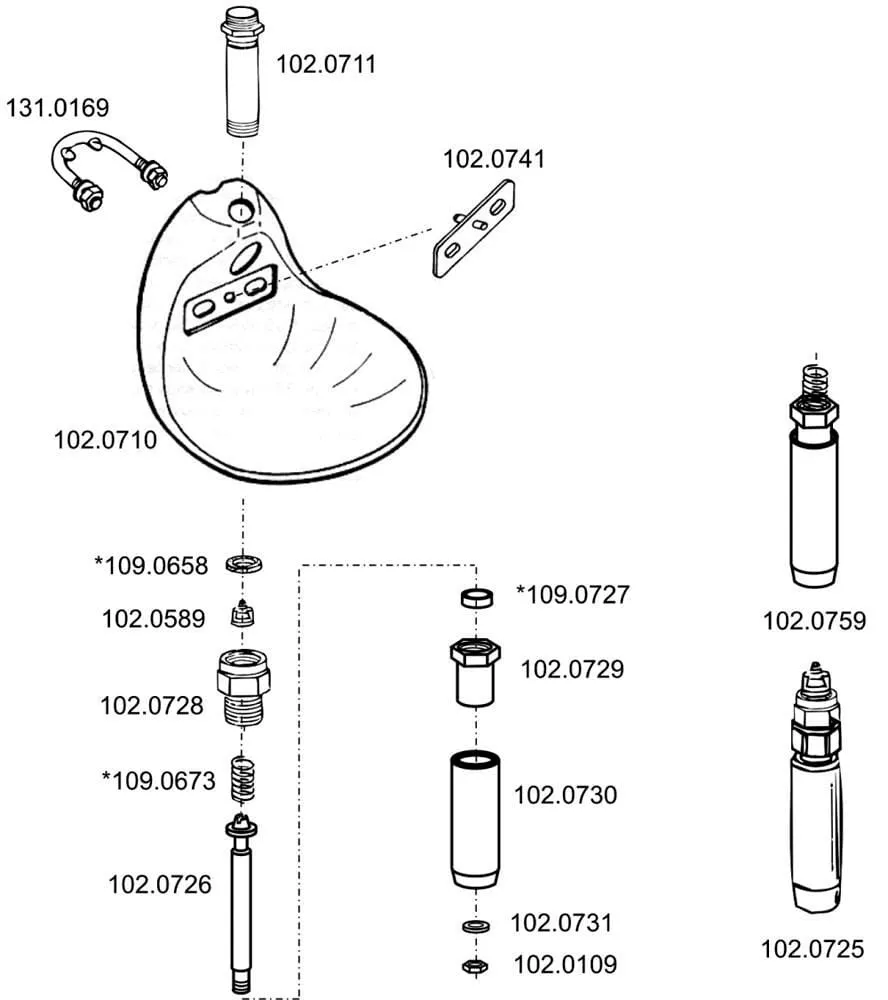 102.0711

131.0169

102.0741

102.0710

*109.0658

102.0589

102.0728

*109.0673

102.0726

*109.0727

102.0729

102.0730

102.0731

102.0109

102.0759

102.0725