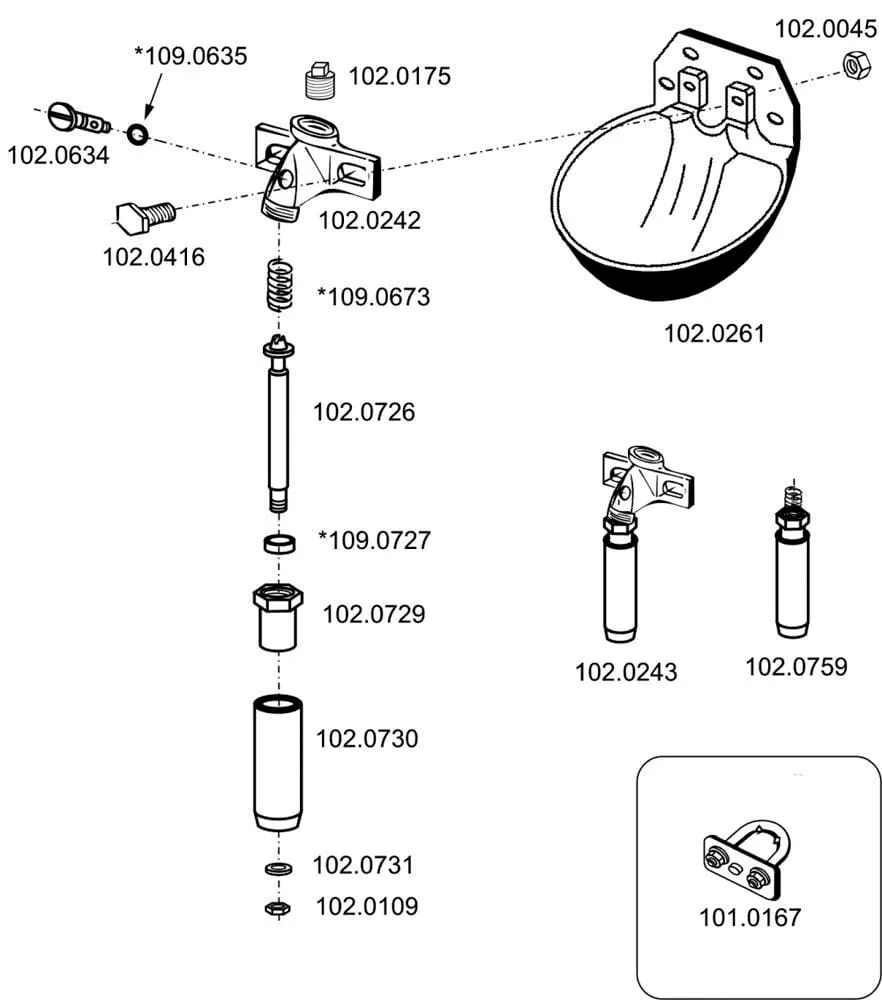 *109.0635
102.0175
102.0045
102.0634
102.0242
102.0416
*109.0673
102.0261
102.0726
*109.0727
102.0729
102.0243
102.0759
102.0730
102.0731
102.0109
101.0167