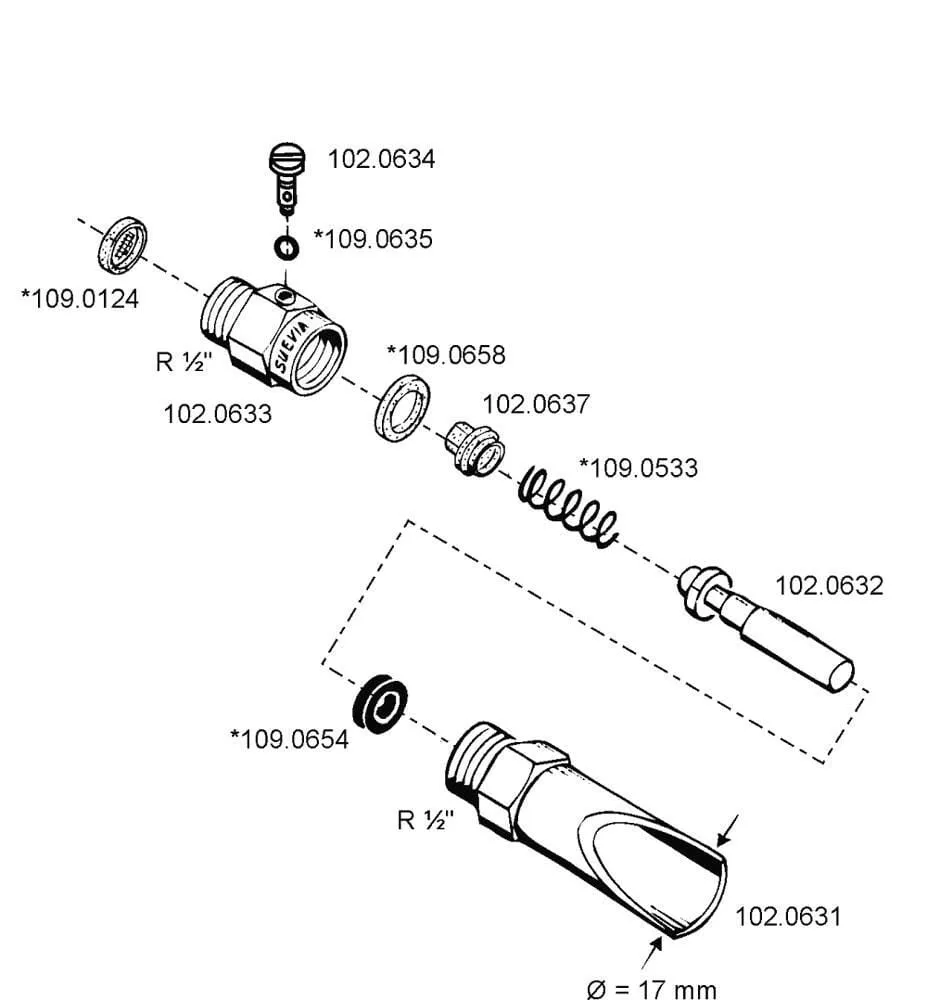 102.0634

*109.0635

*109.0124

SUEVIA

R ½"

102.0633

*109.0658

102.0637

*109.0533

102.0632

*109.0654

R ½"

102.0631

Ø = 17 mm