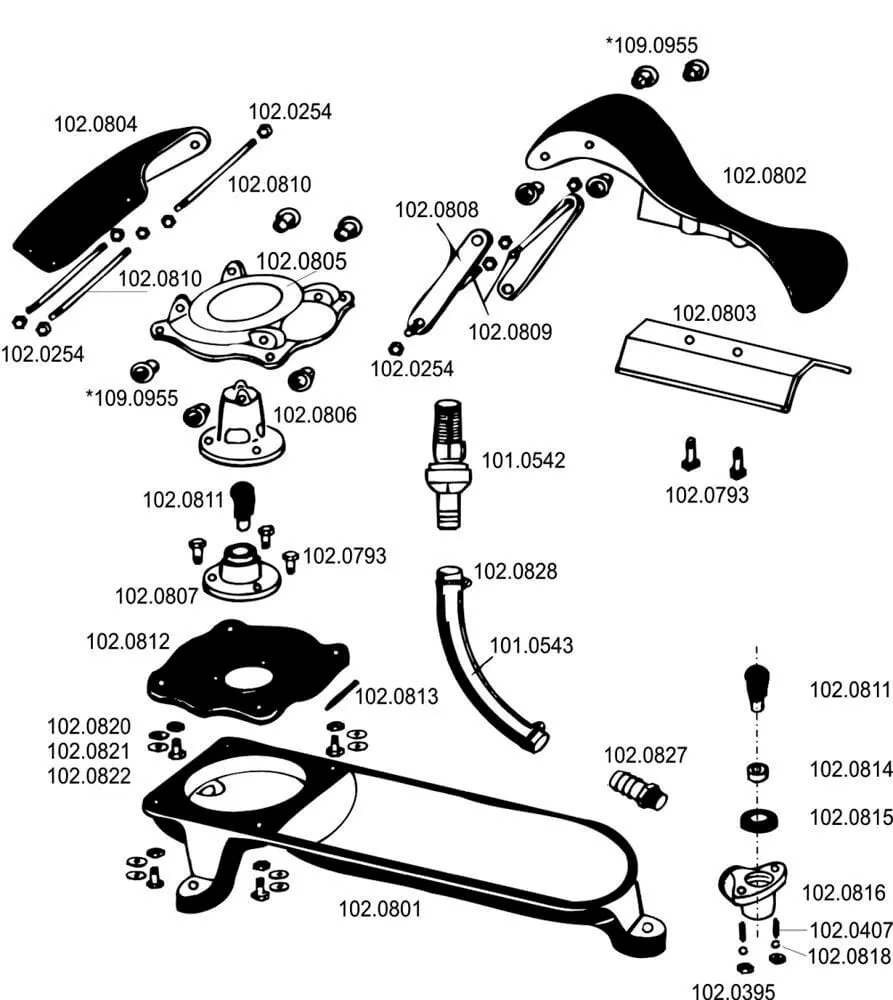 *109.0955

102.0804

102.0254

102.0810

102.0802

102.0808

102.0805

102.0810

102.0809

102.0803

102.0254

102.0254

*109.0955

102.0806

101.0542

102.0793

102.0811

102.0793

102.0807

102.0828

102.0812

101.0543

102.0813

102.0811

102.0820
102.0821
102.0822

102.0827

102.0814

102.0815

102.0816

102.0801

102.0407

102.0818

102.0395