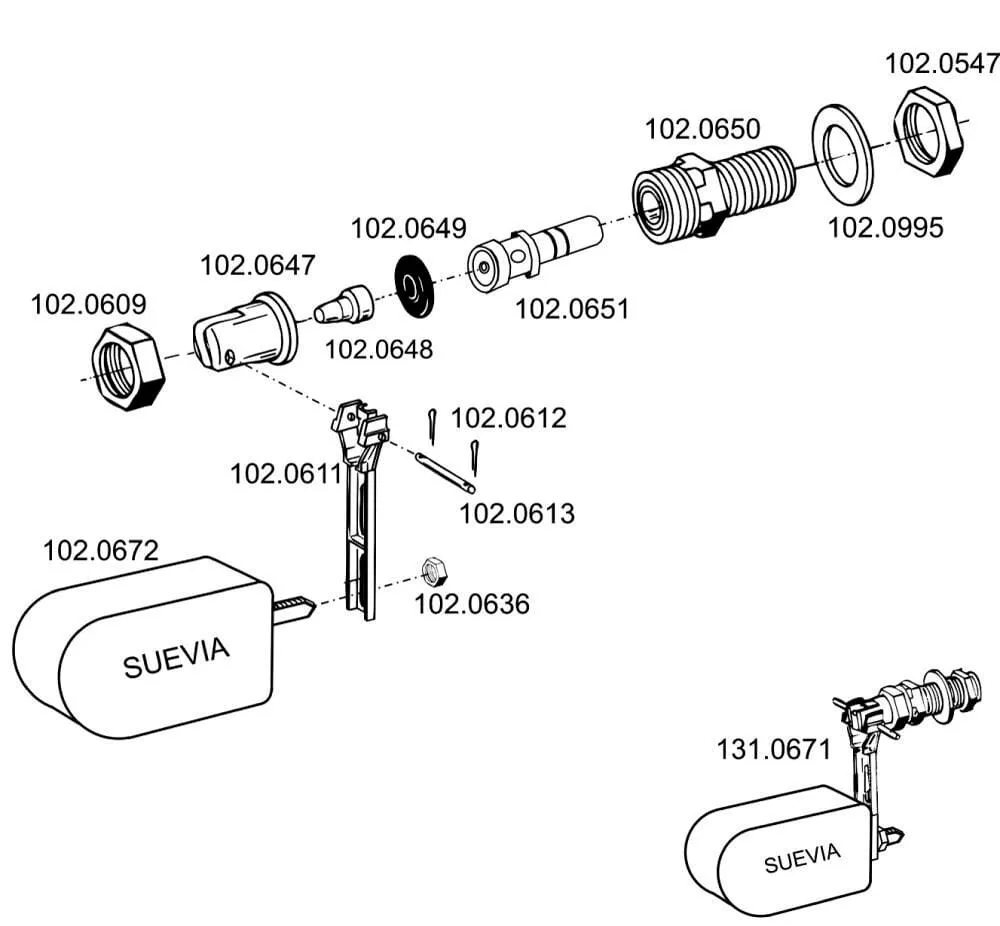 102.0547
102.0650
102.0995
102.0649
102.0647
102.0651
102.0609
102.0648
102.0612
102.0611
102.0613
102.0672
102.0636
SUEVIA
131.0671
SUEVIA