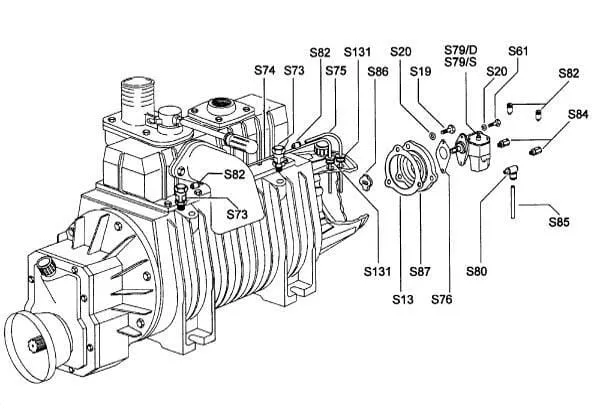 S82
S131
S20
S79/D
S79/S
S61
S74
S73
S75
S86
S19
S20
S82
S84
S82
S73
S85
S131
S87
S80
S13
S76