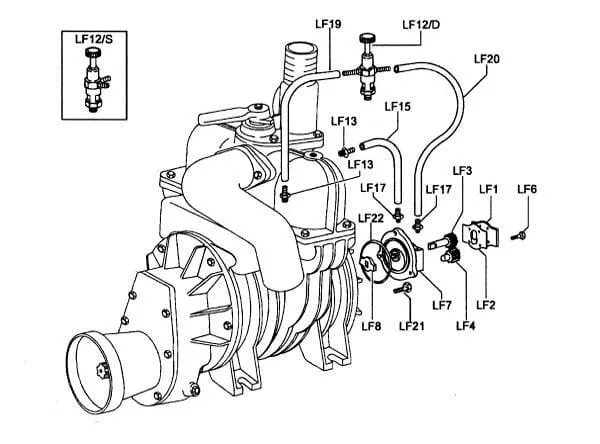 LF12/S

LF19

LF12/D

LF20

LF15

LF13

LF13

LF3

LF17

LF17

LF1

LF6

LF22

LF7

LF2

LF8

LF21

LF4