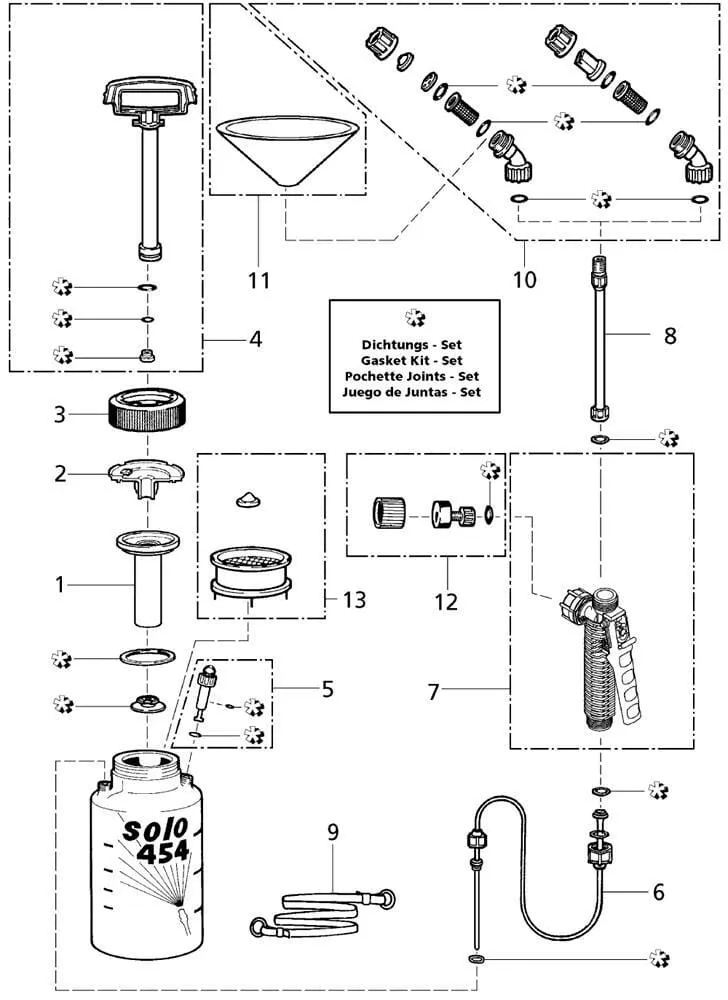 11

10

4

Dichtungs - Set
Gasket Kit - Set
Pochette Joints - Set
Juego de Juntas - Set

8

3

2

1

13

12

5

7

solo 454

9

6