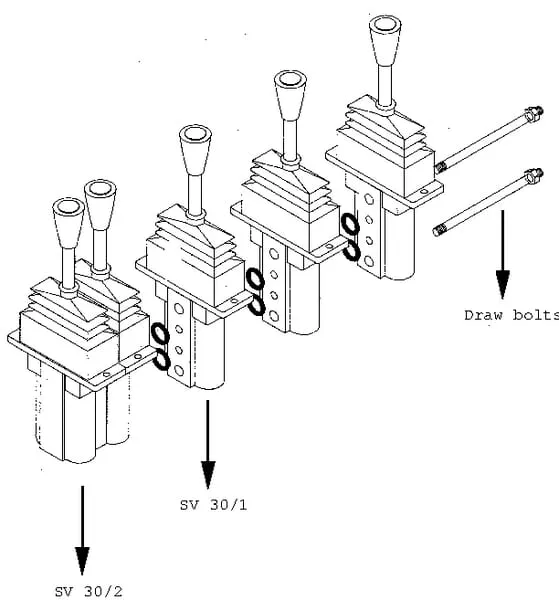 Draw bolts

SV 30/1

SV 30/2