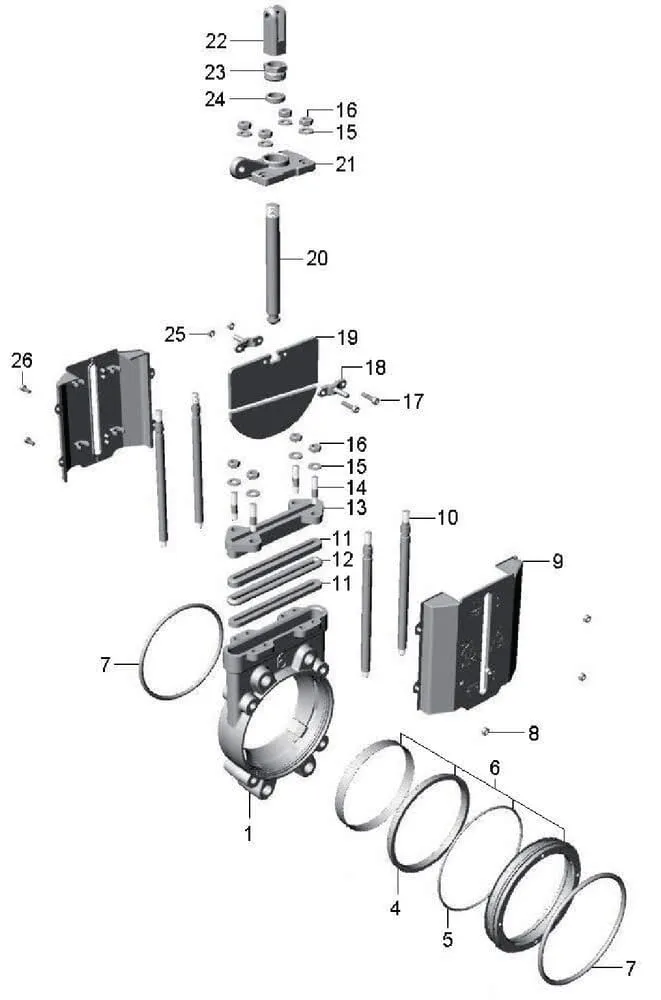 22
23
24
16
15
21
20
25
19
26
18
17
16
15
14
13
10
11
12
11
9
7
8
6
1
4
5
7