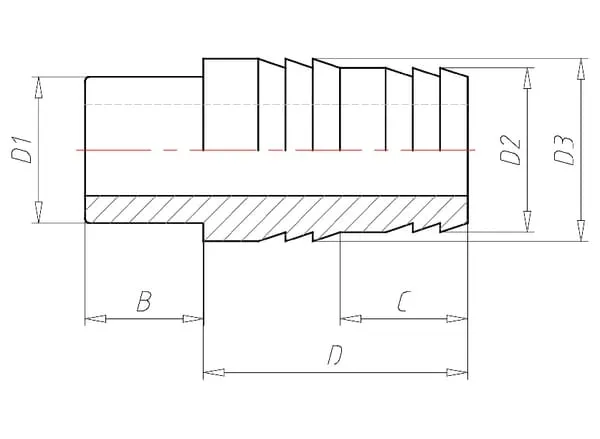 D1
D2
D3
B
C
D