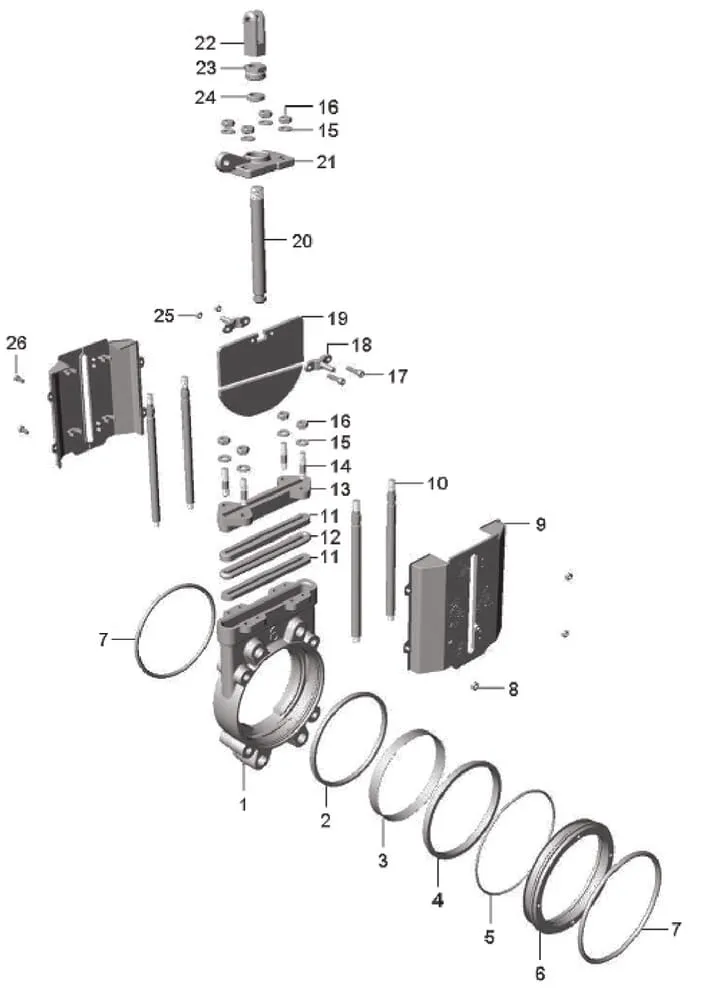 22
23
24
16
15
21
20
25
19
26
18
17
16
15
14
13
10
11
12
11
9
7
8
1
2
3
4
5
6
7