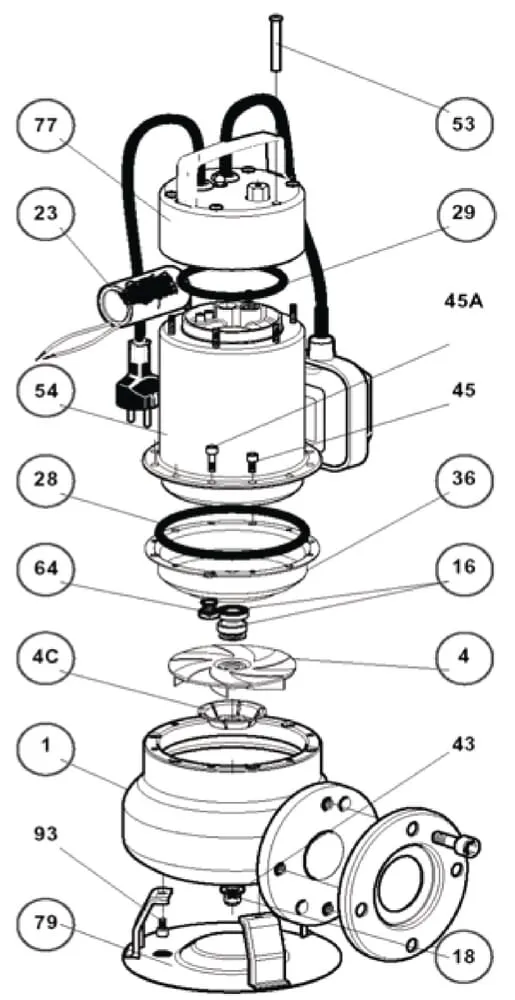 53
77
29
23
45A
54
45
28
36
64
16
4C
4
1
43
93
79
18