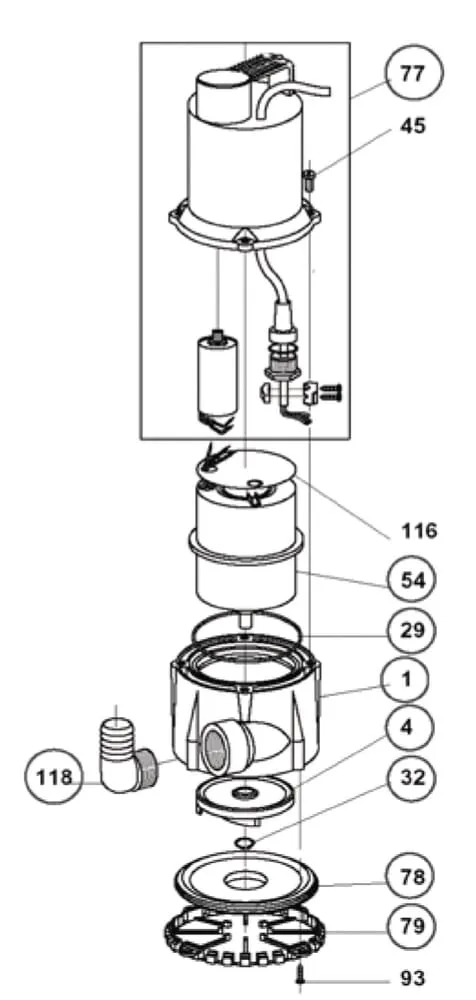 77
45
116
54
29
1
4
118
32
78
79
93