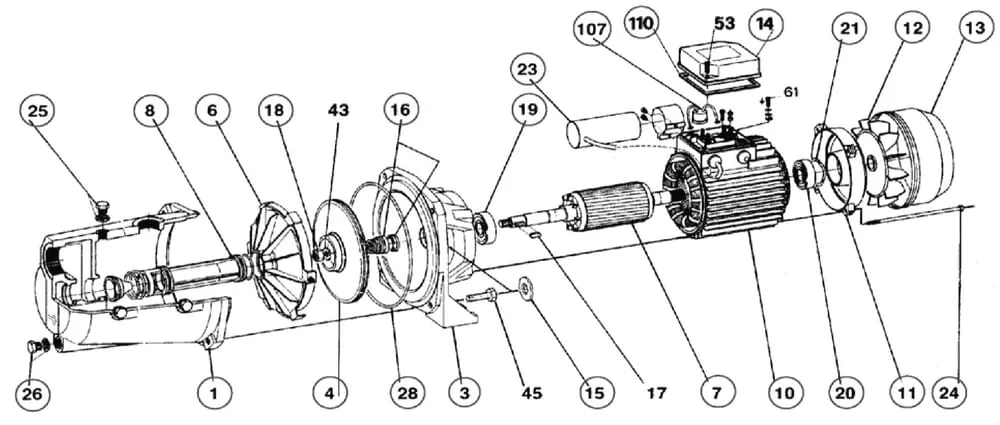 107
110
53
14
21
12
13
23
61
25
8
6
18
43
16
19
26
1
4
28
3
45
15
17
7
10
20
11
24