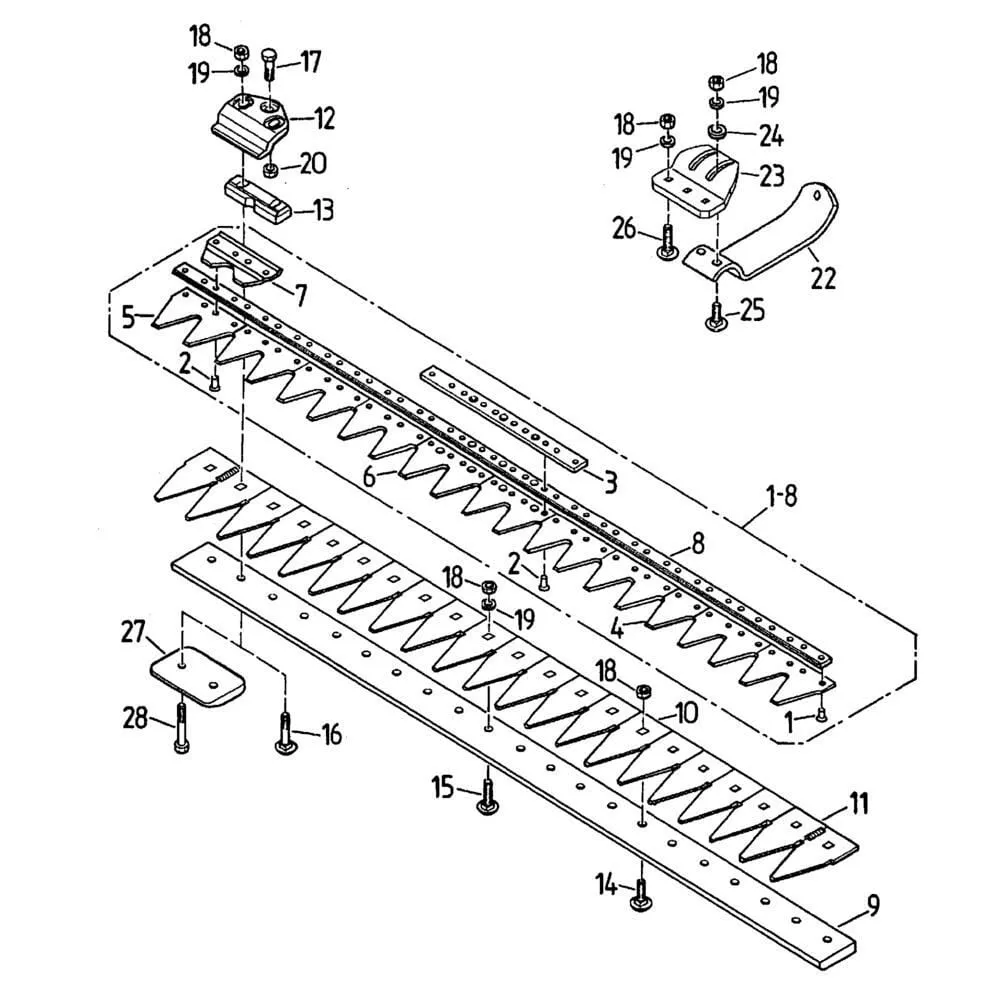 18
19
17
12
20
13
7
5
2
6
3
1-8
8
2
4
1
18
19
24
18
19
23
26
22
25
18
19
18
10
27
28
16
15
11
14
9