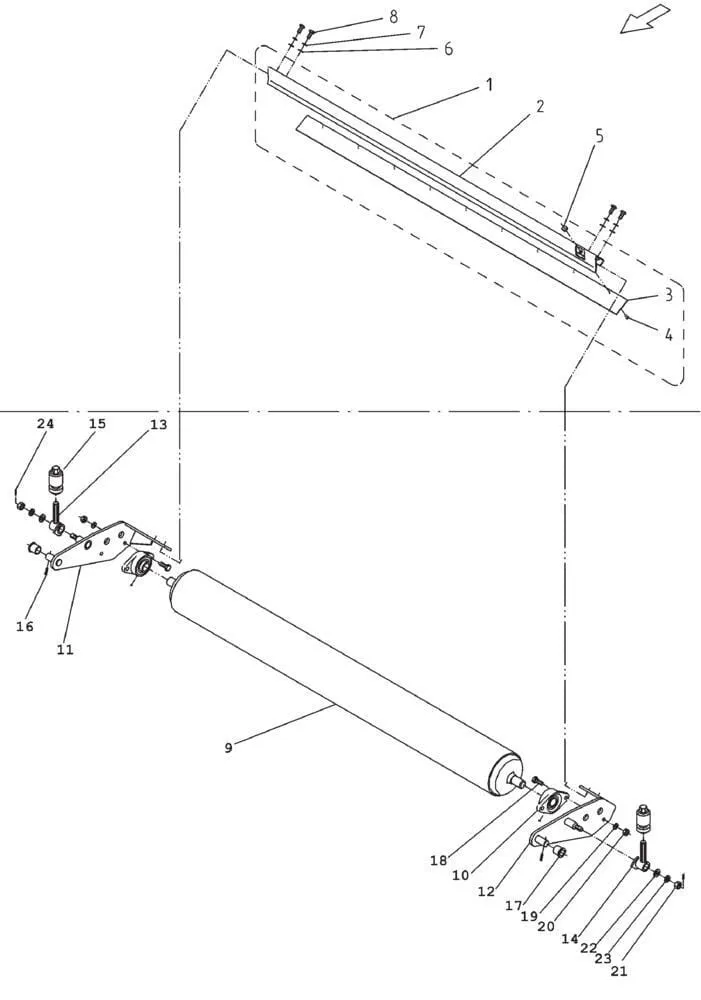 8
7
6
1
2
5
3
4
24
15
13
16
11
9
18
10
12
17
19
20
14
22
23
21