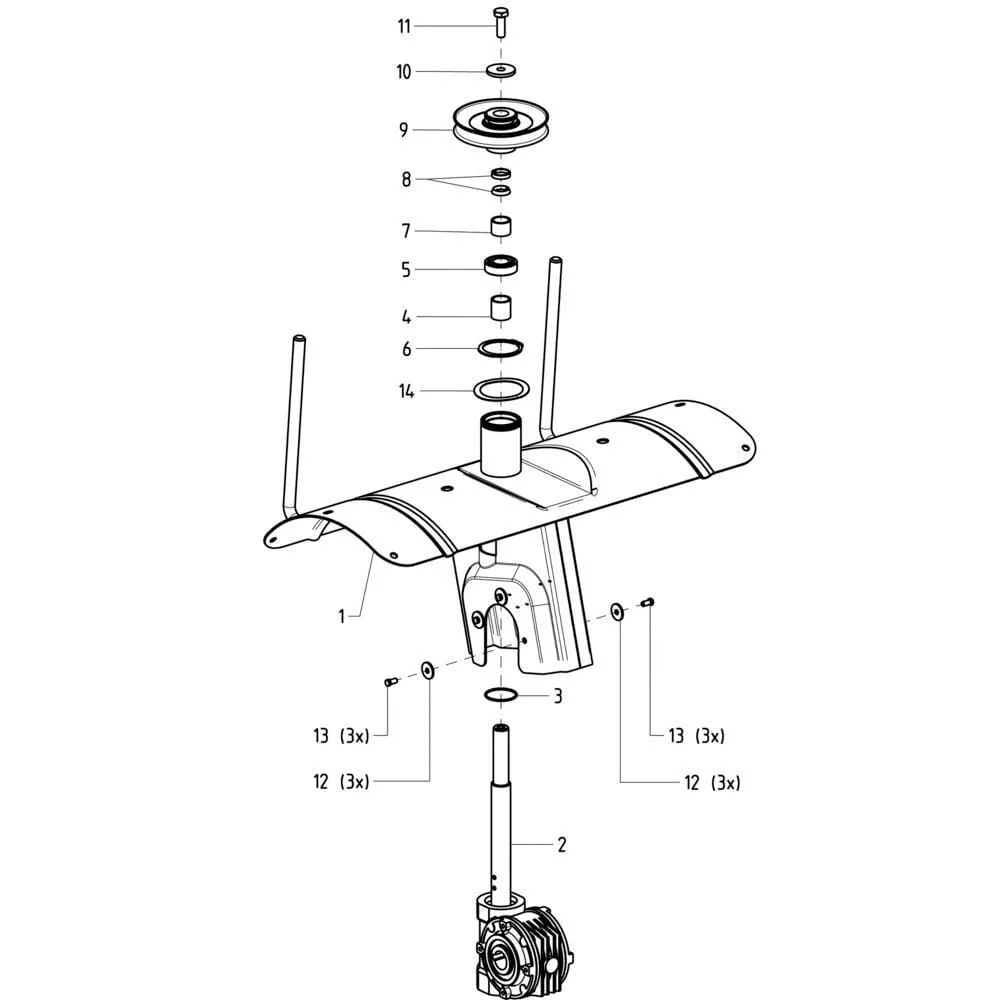 11
10
9
8
7
5
4
6
14
1
3
13 (3x)
12 (3x)
13 (3x)
12 (3x)
2