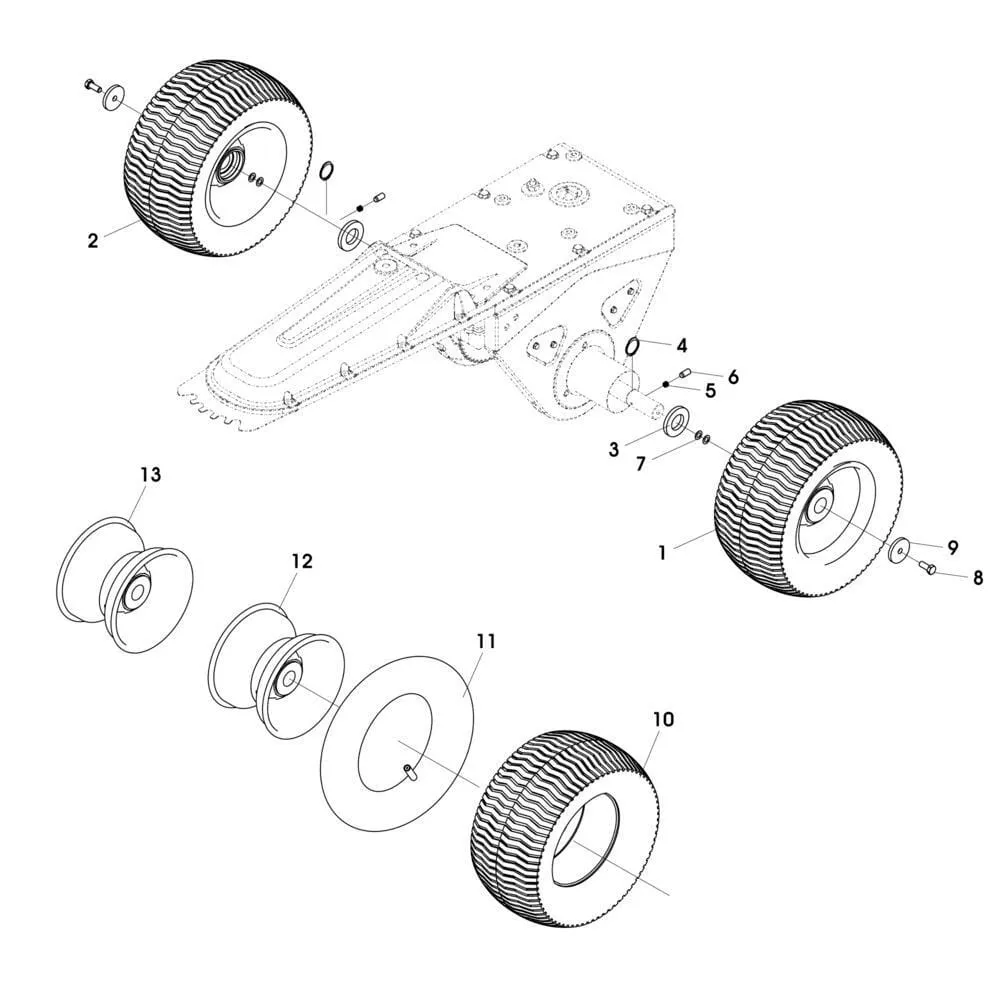 2
4
6
5
3
7
13
1
9
8
12
11
10