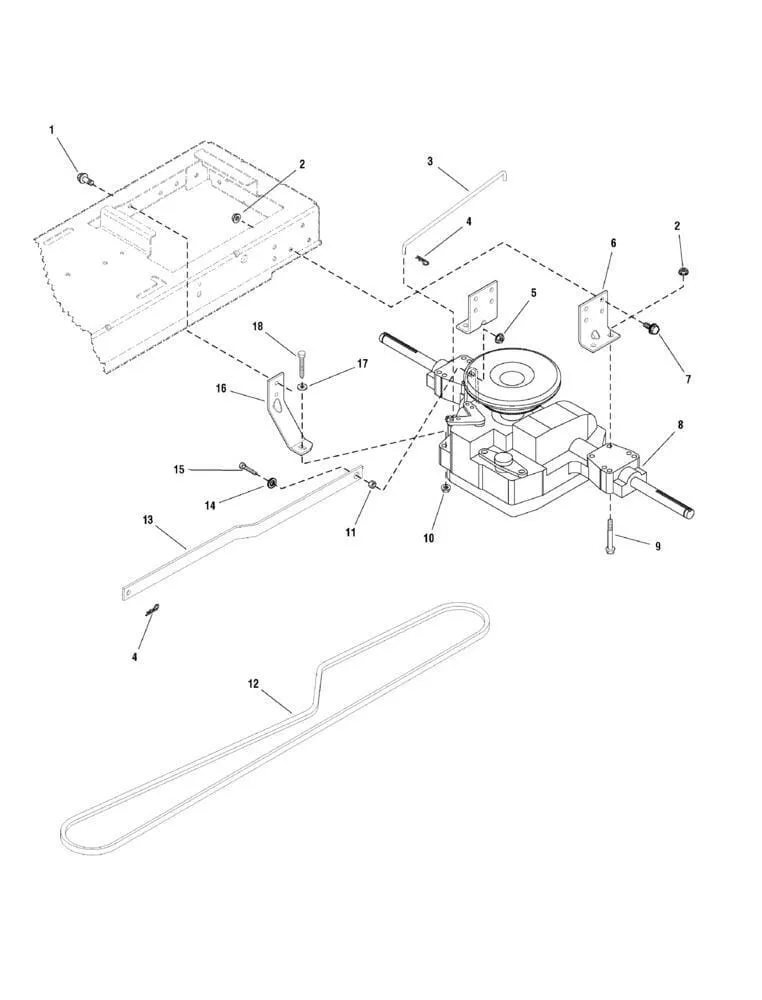 1
2
3
4
2
6
5
7
18
17
16
8
15
14
11
10
9
13
4
12