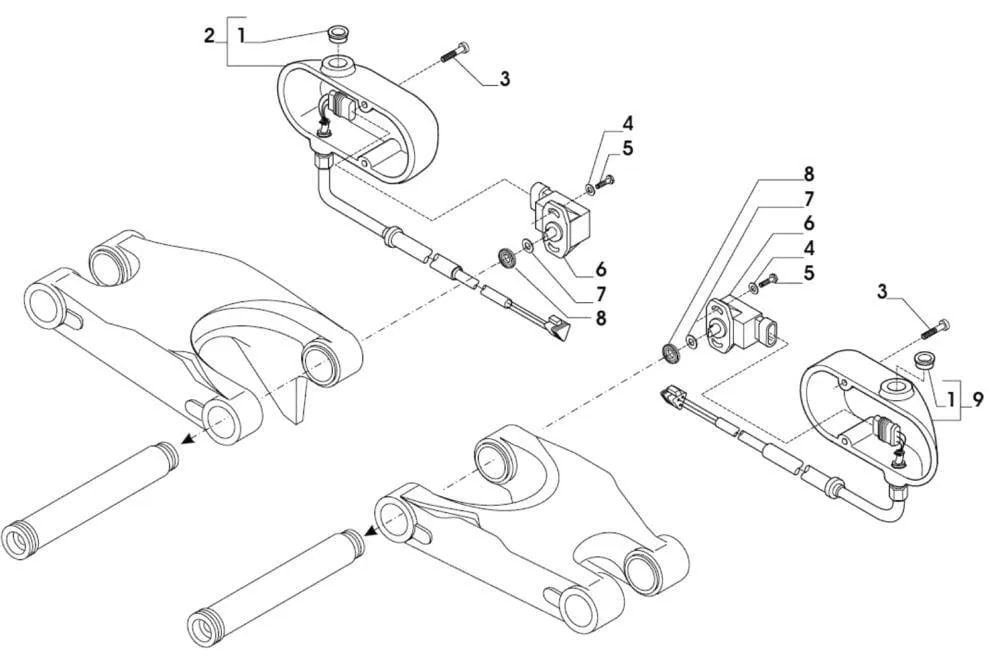 2
1
3
4
5
6
7
8
8
7
6
4
5
3
1
9