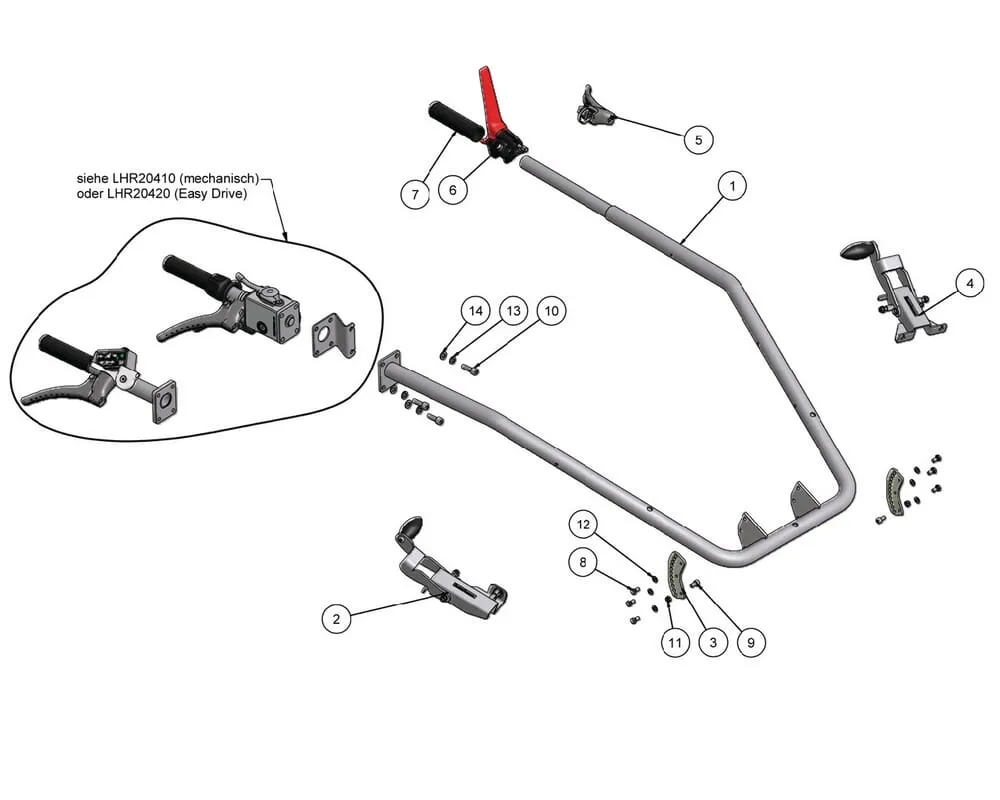 siehe LHR20410 (mechanisch)
oder LHR20420 (Easy Drive)

7
6
5
1
4
14
13
10
12
8
2
11
3
9