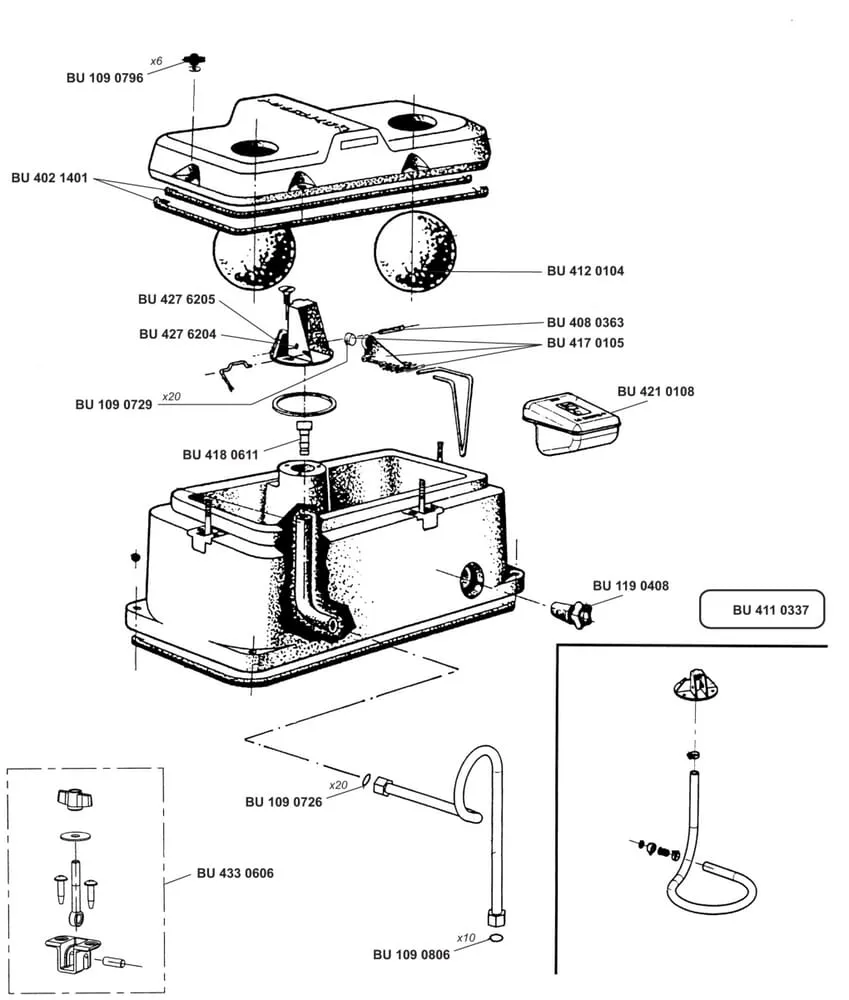 x6
BU 109 0796

BU 402 1401

BU 412 0104

BU 427 6205

BU 427 6204

BU 408 0363

BU 417 0105

x20
BU 109 0729

BU 421 0108

BU 418 0611

BU 119 0408

BU 411 0337

x20
BU 109 0726

BU 433 0606

x10
BU 109 0806