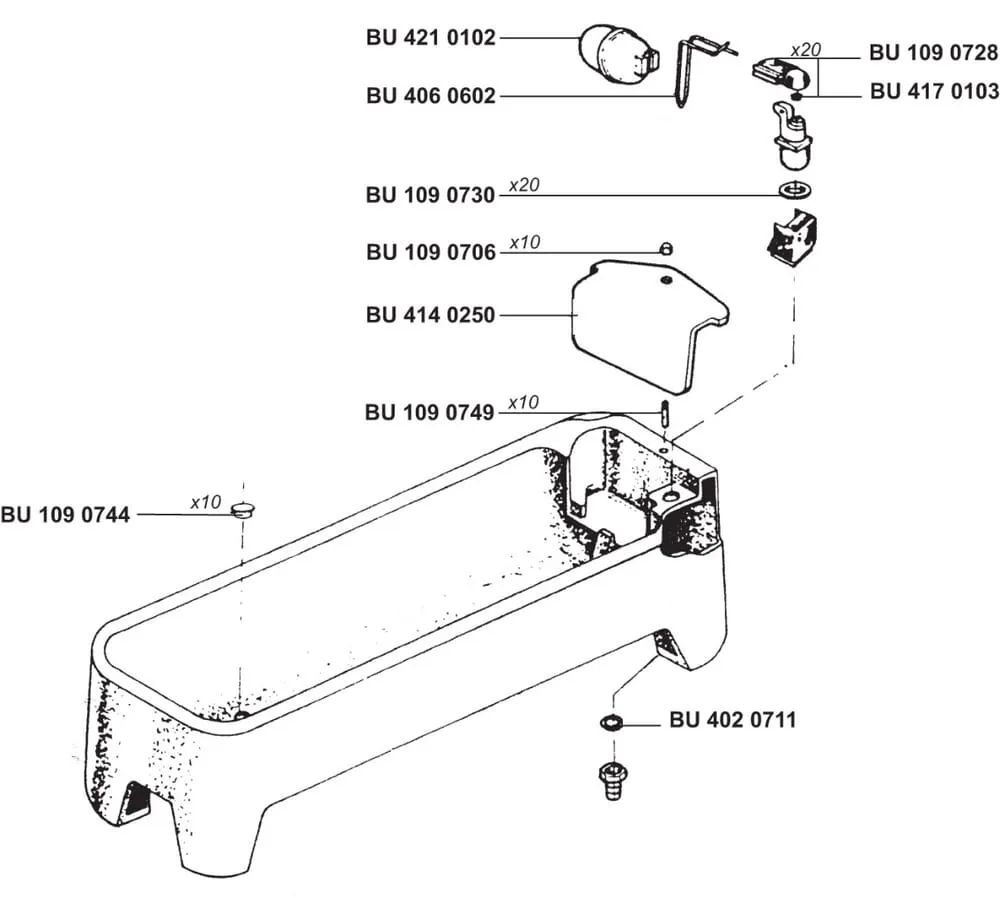 BU 421 0102
BU 406 0602
x20
BU 109 0728
BU 417 0103
BU 109 0730
x20
BU 109 0706
x10
BU 414 0250
BU 109 0749
x10
BU 109 0744
x10
BU 402 0711