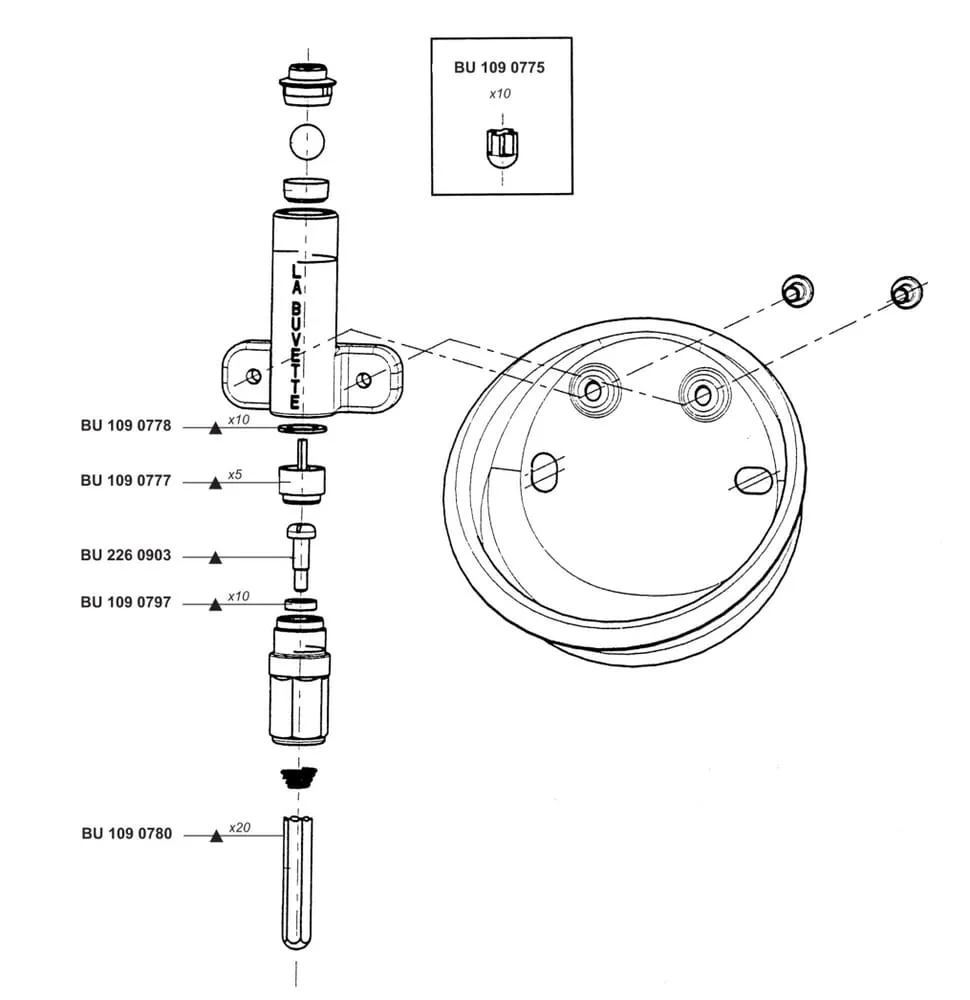 BU 109 0775
x10

LA BUVETTE

BU 109 0778 x10

BU 109 0777 x5

BU 226 0903

BU 109 0797 x10

BU 109 0780 x20