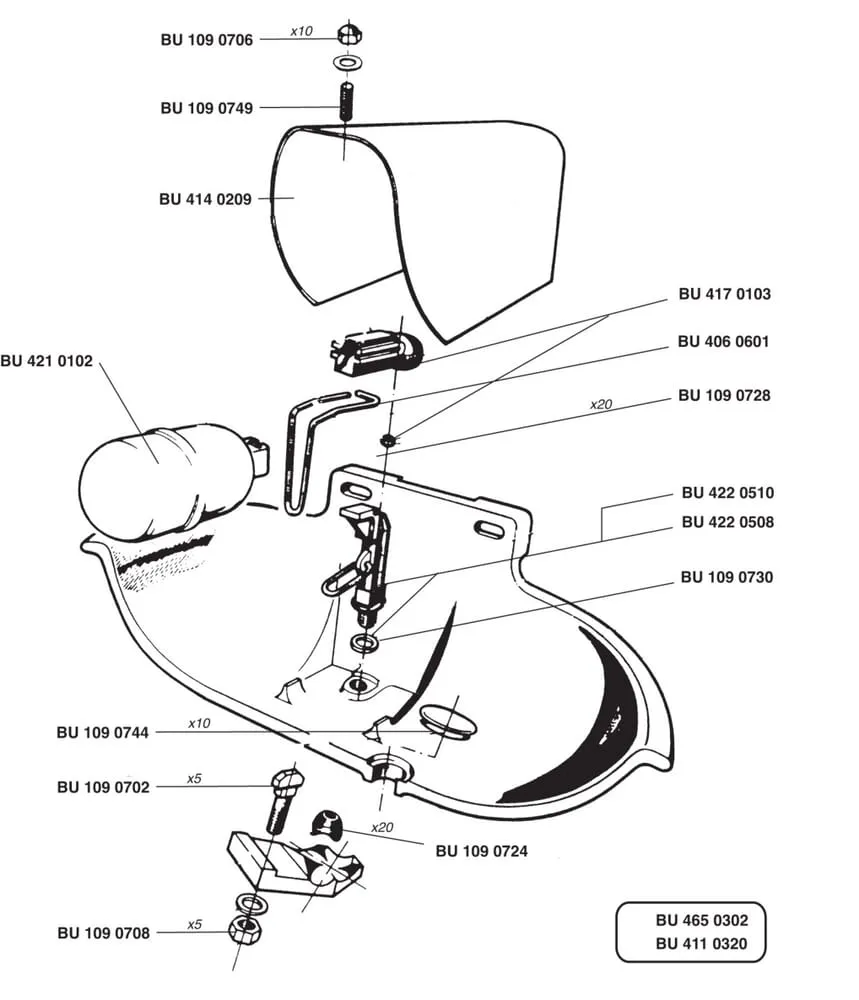 BU 109 0706 x10
BU 109 0749
BU 414 0209
BU 417 0103
BU 406 0601
BU 421 0102
x20 BU 109 0728
BU 422 0510
BU 422 0508
BU 109 0730
BU 109 0744 x10
BU 109 0702 x5
x20
BU 109 0724
BU 109 0708 x5
BU 465 0302
BU 411 0320