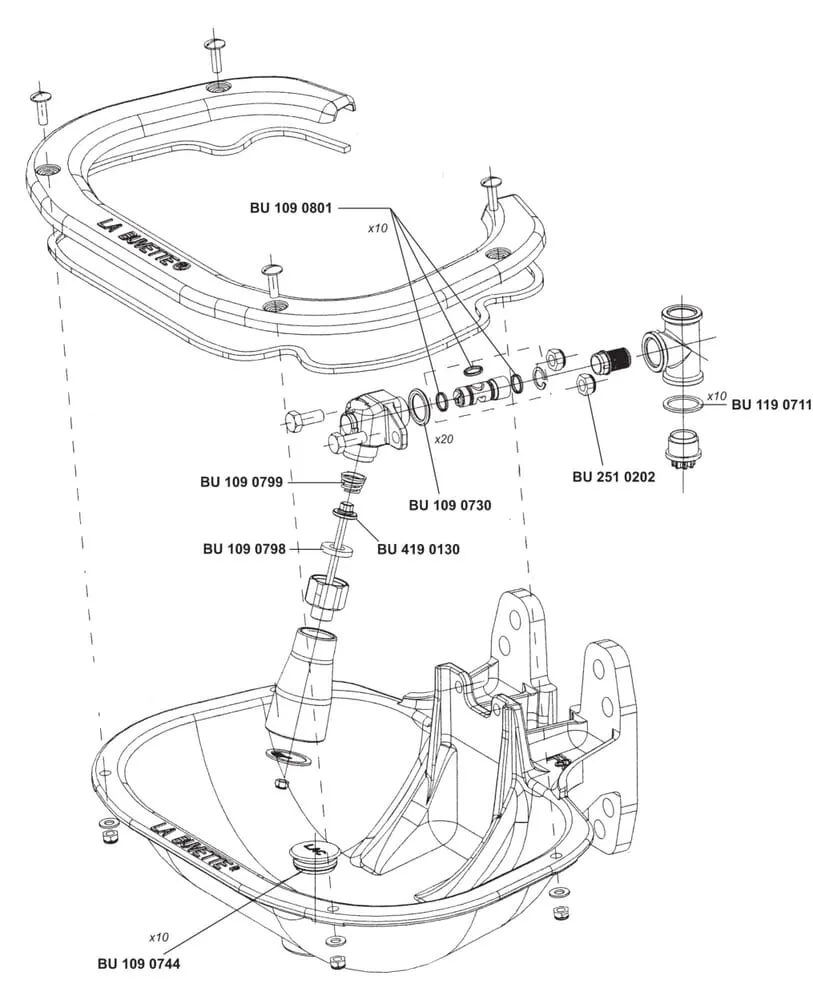 LA BUVETTE®

BU 109 0801

x10

x10

BU 119 0711

x20

BU 251 0202

BU 109 0799

BU 109 0730

BU 109 0798

BU 419 0130

LA BUVETTE®

x10

BU 109 0744