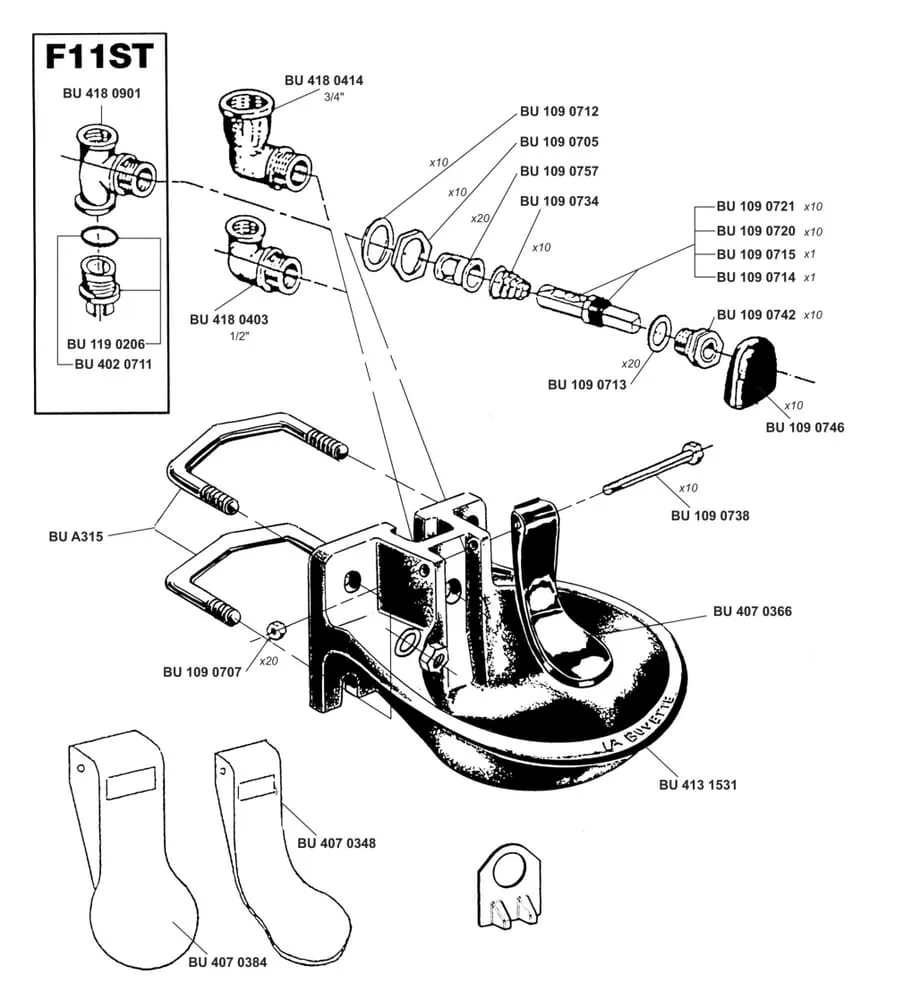 F11ST

BU 418 0901

BU 119 0206
BU 402 0711

BU 418 0414
3/4"

BU 418 0403
1/2"

BU 109 0712
x10
BU 109 0705
x10
BU 109 0757
x20
BU 109 0734
x10

BU 109 0721 x10
BU 109 0720 x10
BU 109 0715 x1
BU 109 0714 x1

BU 109 0742 x10
x20
BU 109 0713
x10
BU 109 0746

x10
BU 109 0738

BU A315

BU 109 0707
x20

BU 407 0366

LA BUVETTE

BU 413 1531

BU 407 0348

BU 407 0384