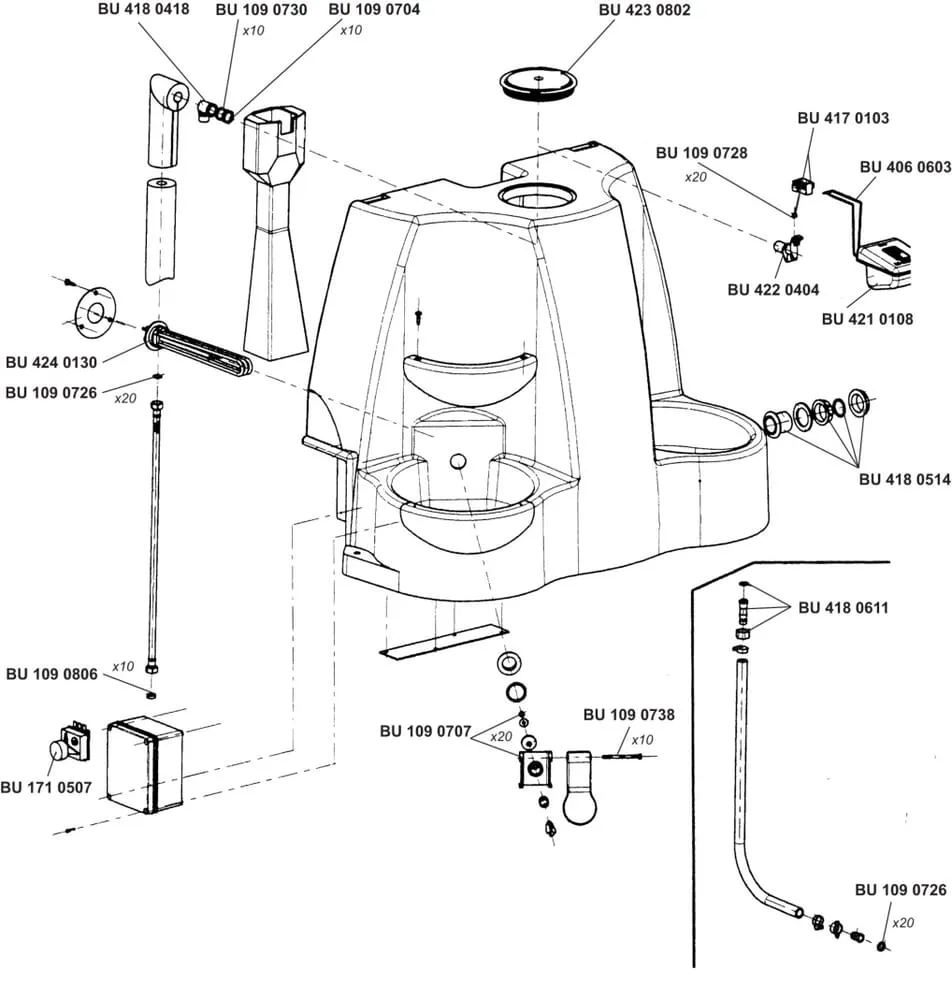 BU 418 0418
BU 109 0730
x10
BU 109 0704
x10
BU 423 0802
BU 417 0103
BU 109 0728
x20
BU 406 0603
BU 422 0404
BU 421 0108
BU 424 0130
BU 109 0726
x20
BU 418 0514
BU 418 0611
BU 109 0806
x10
BU 109 0707
x20
BU 109 0738
x10
BU 171 0507
BU 109 0726
x20