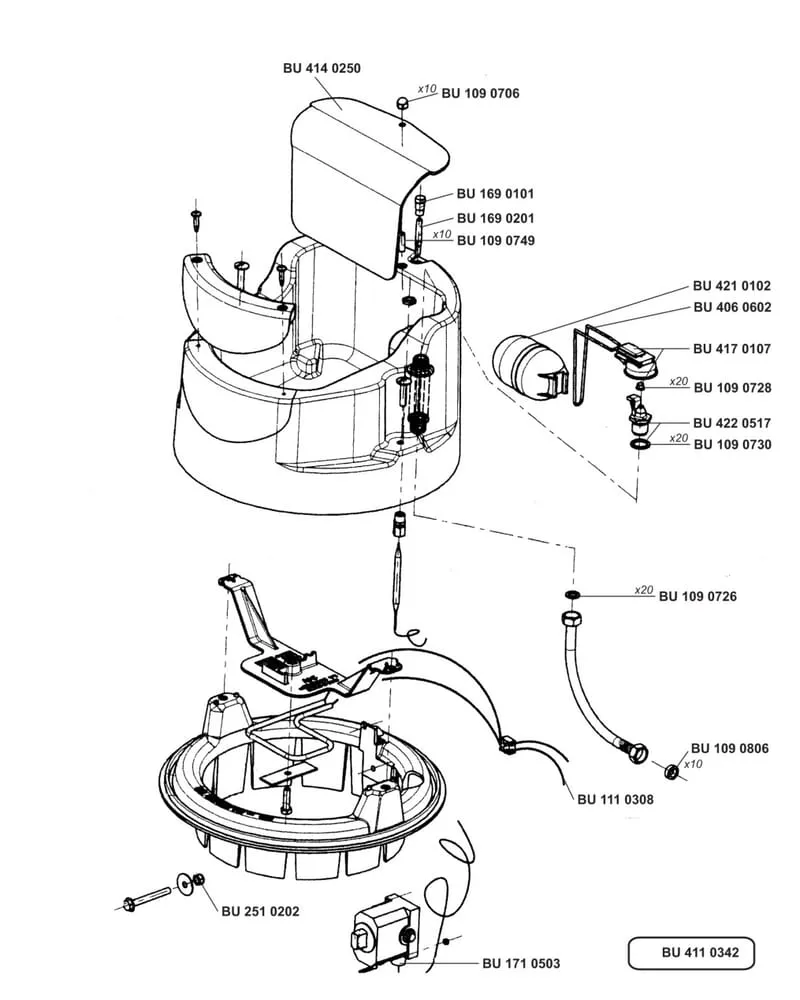 BU 414 0250
x10 BU 109 0706
BU 169 0101
BU 169 0201
x10 BU 109 0749
BU 421 0102
BU 406 0602
BU 417 0107
x20 BU 109 0728
BU 422 0517
x20 BU 109 0730
x20 BU 109 0726
BU 109 0806
x10
BU 111 0308
BU 251 0202
BU 171 0503
BU 411 0342