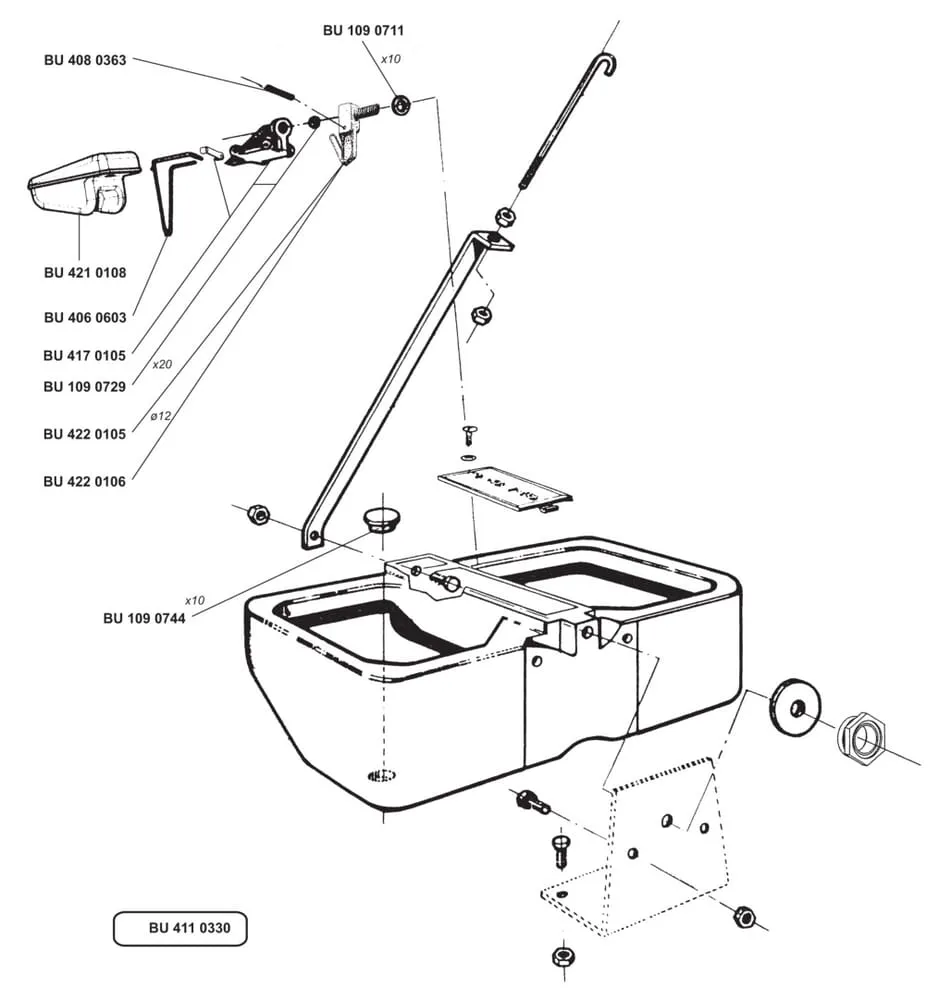 BU 109 0711

x10

BU 408 0363

BU 421 0108

BU 406 0603

BU 417 0105

x20

BU 109 0729

ø12

BU 422 0105

BU 422 0106

x10

BU 109 0744

BU 411 0330