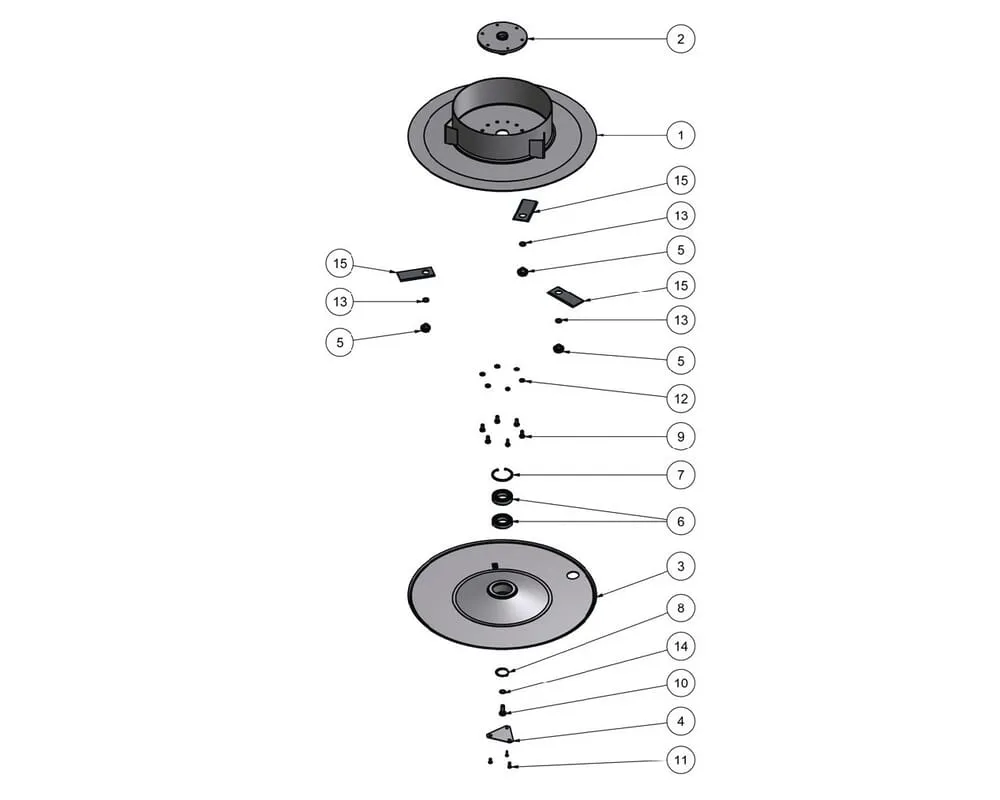 2
1
15
13
5
15
15
13
13
5
5
12
9
7
6
3
8
14
10
4
11