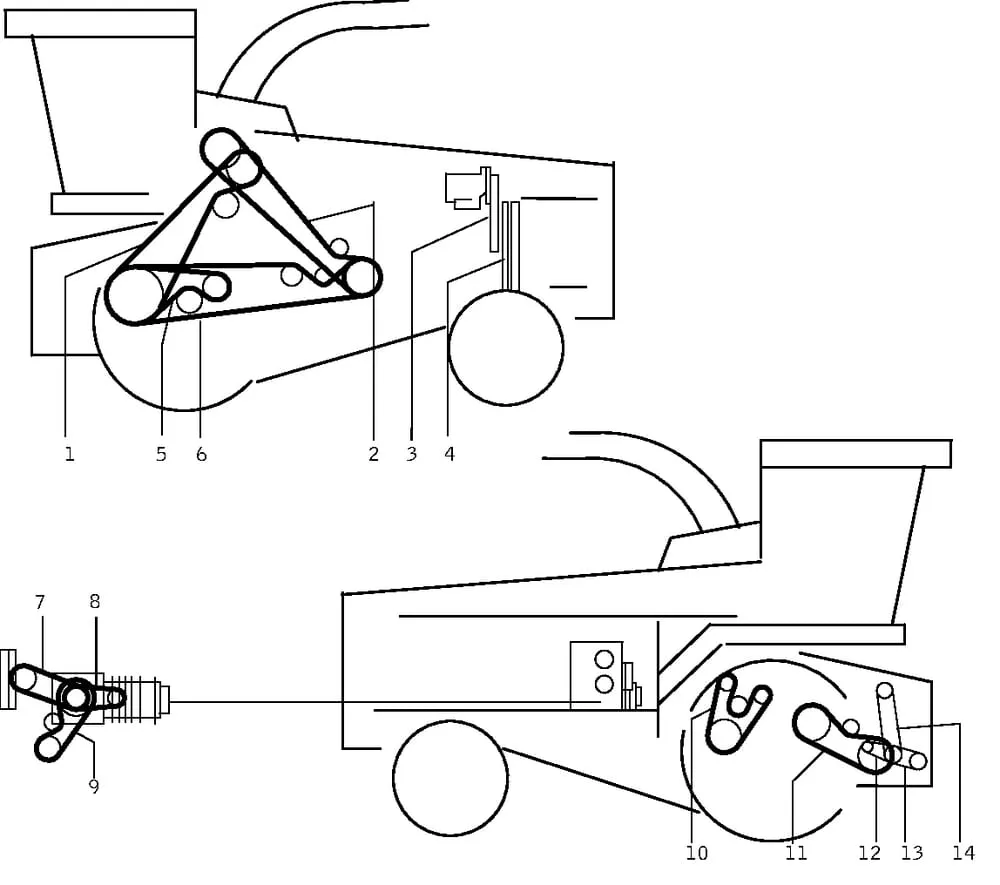 1 5 6 2 3 4

7 8

9

10 11 12 13 14