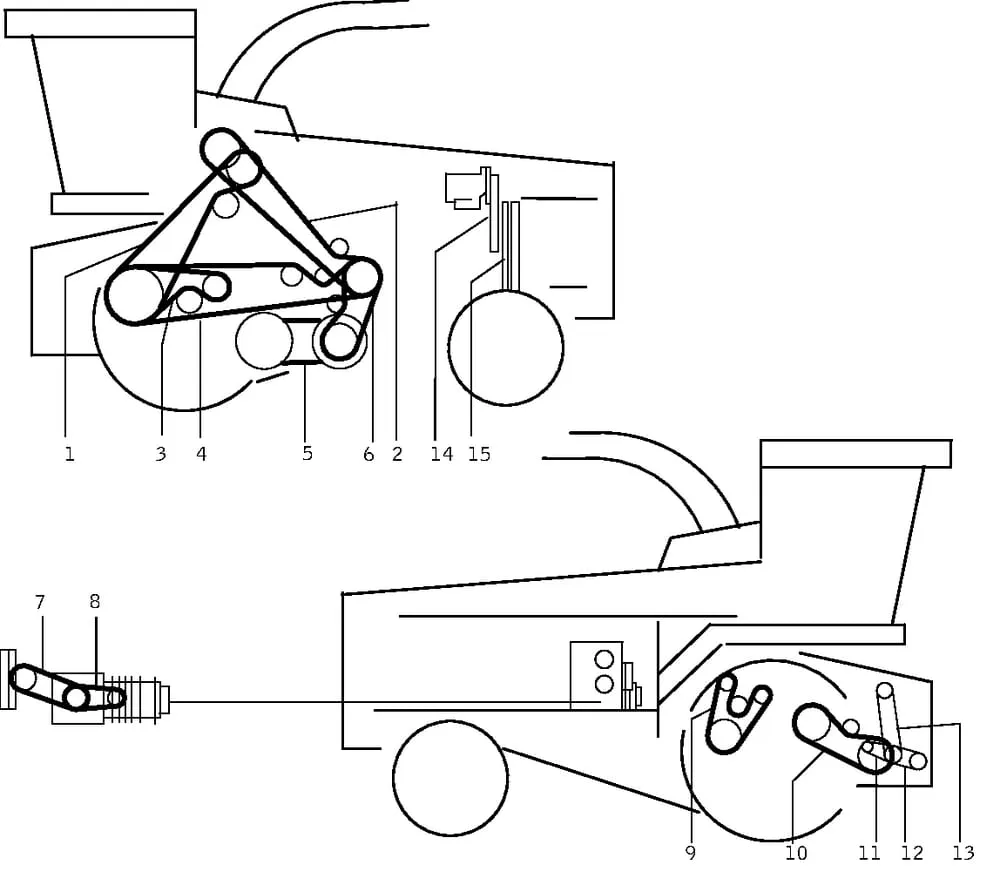 1 3 4 5 6 2 14 15

7 8

9 10 11 12 13