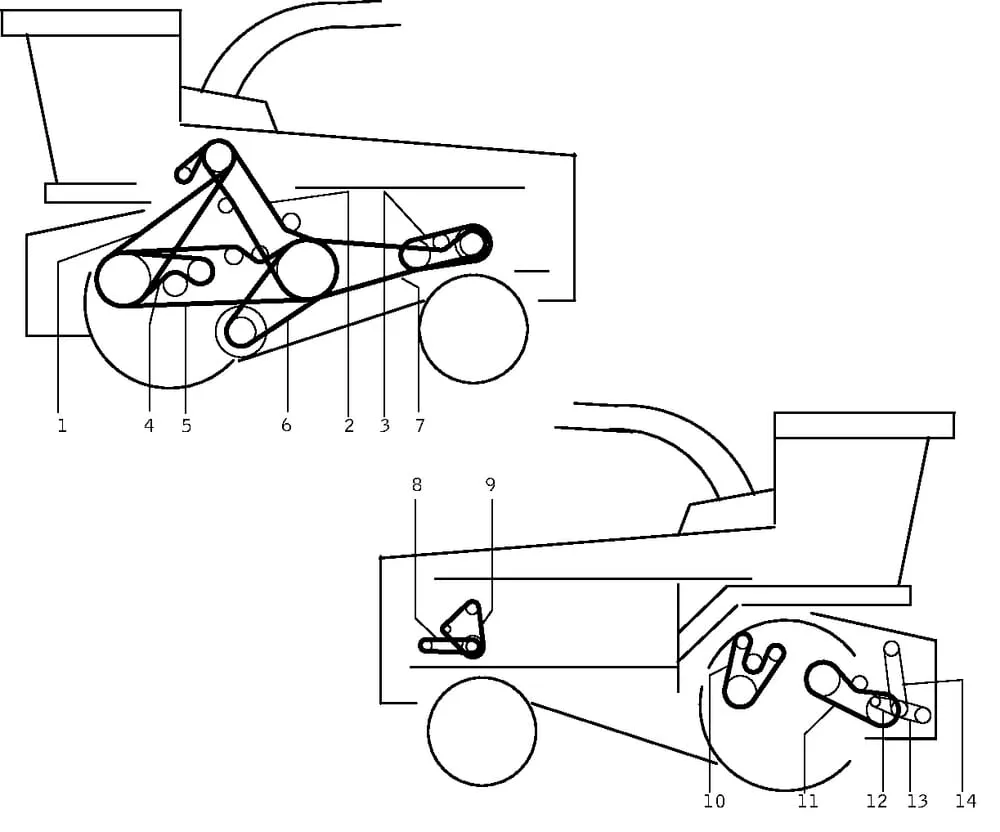 1 4 5 6 2 3 7

8 9

10 11 12 13 14