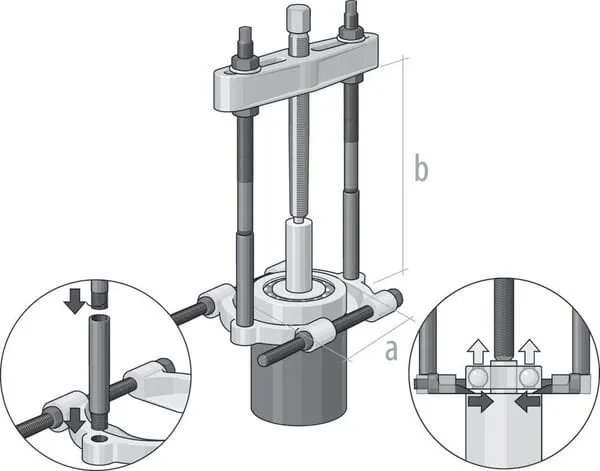 b

a