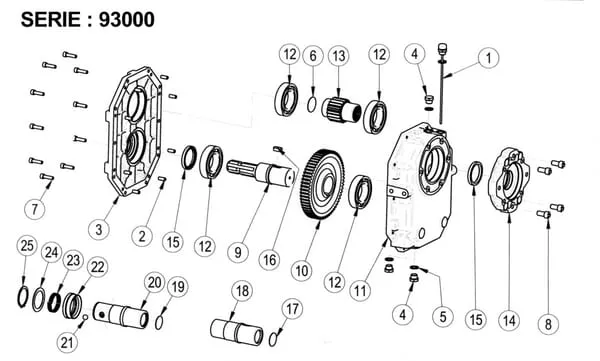 SERIE : 93000

12
6
13
12
4
1
7
3
2
15
12
9
16
10
12
11
15
14
8
25
24
23
22
20
19
18
17
21
4
5