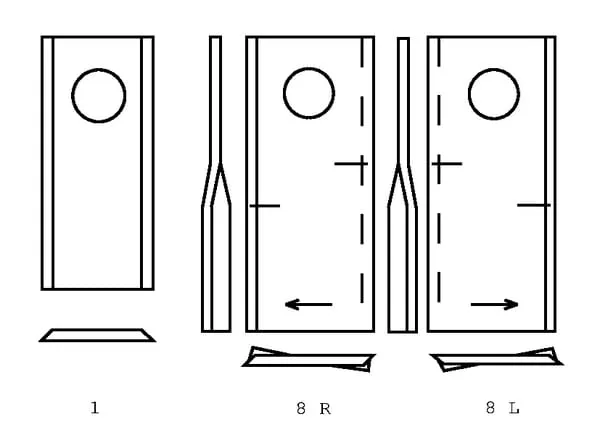 1

8 R

8 L